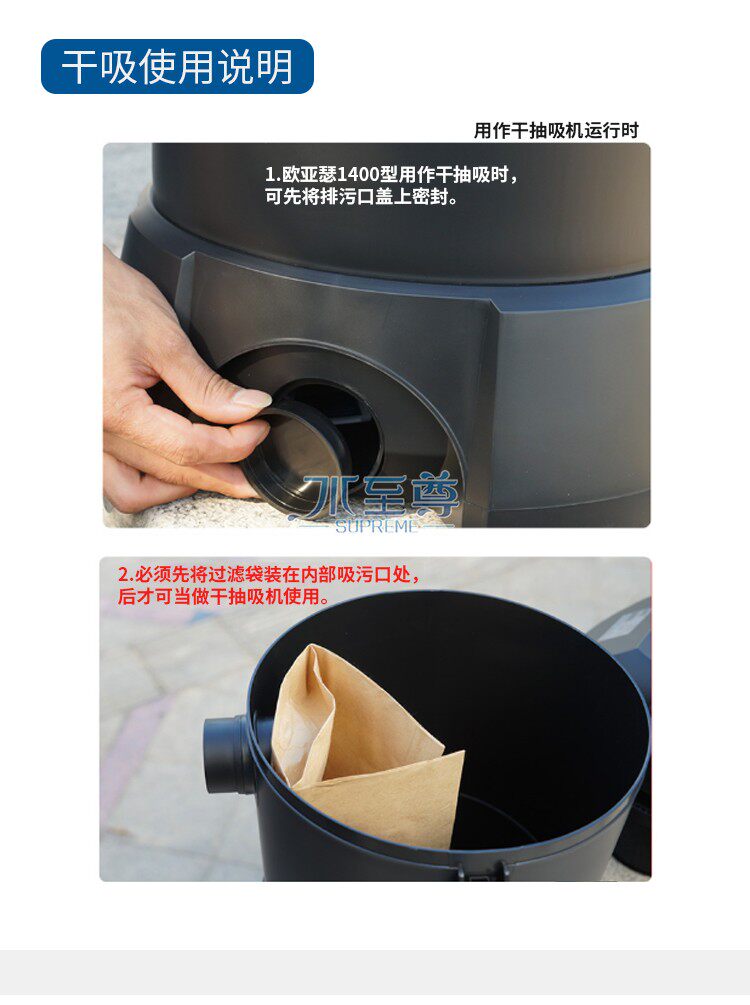 干吸使用说明

用作干抽吸机运行时

1.欧亚瑟1400型用作干抽吸时，可先将排污口盖上密封。

水至尊
SUPREME

2.必须先将过滤袋装在内部吸污口处，后才可当做干抽吸机使用。