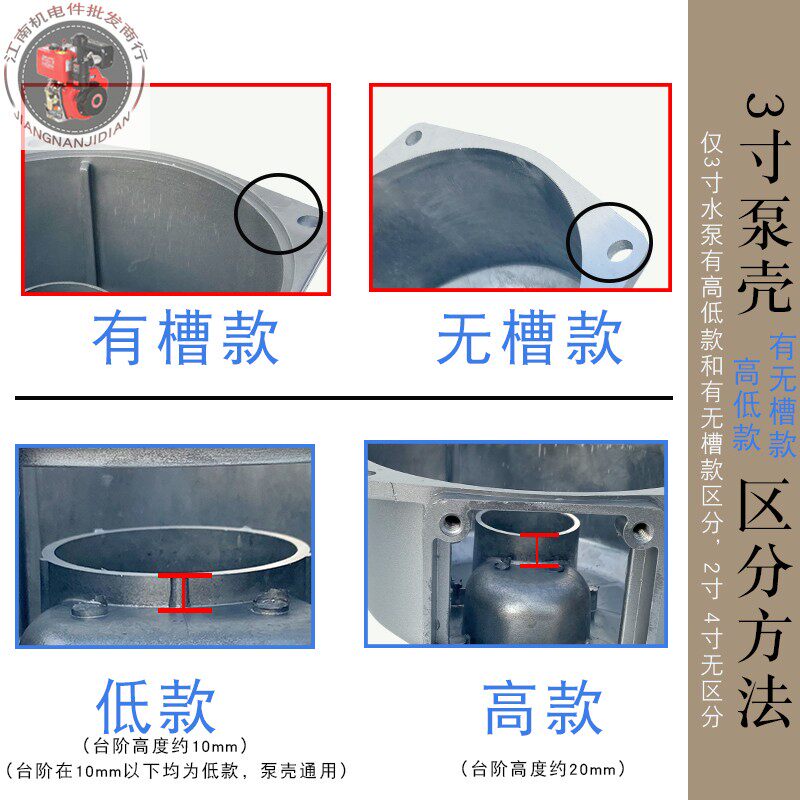 江南机电件批发商行
JIANGNANJIDIAN

有槽款

无槽款

低款
（台阶高度约10mm）
（台阶在10mm以下均为低款，泵壳通用）

高款
（台阶高度约20mm）

3寸泵壳
有无槽款
高低款
区分方法

仅3寸水泵有高低款和有无槽款区分，2寸 4寸无区分