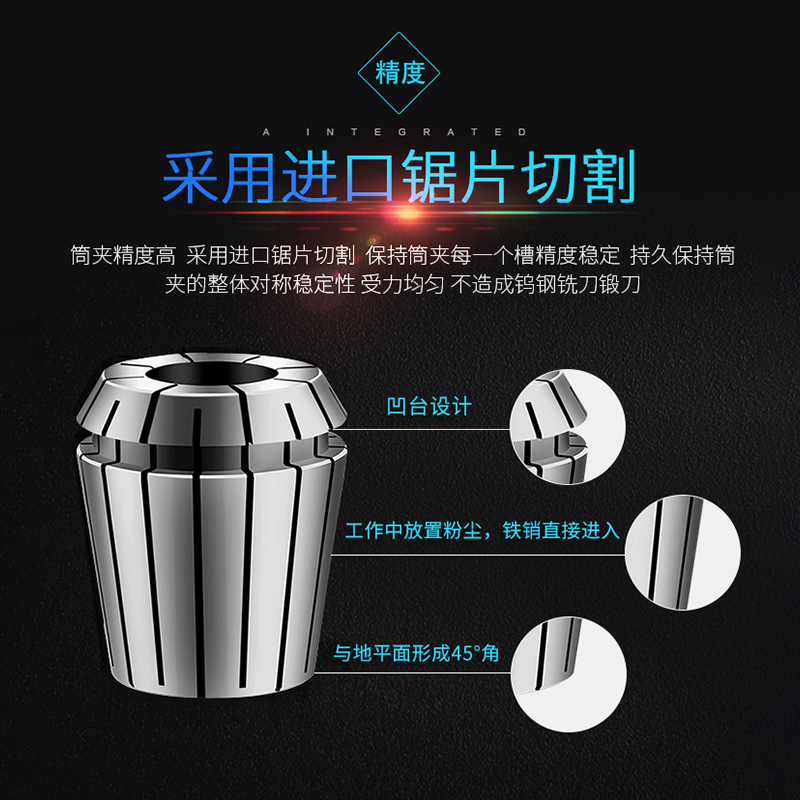 精度

A INTEGRATED

采用进口锯片切割

筒夹精度高 采用进口锯片切割 保持筒夹每一个槽精度稳定 持久保持筒夹的整体对称稳定性 受力均匀 不造成钨钢铣刀锻刀

凹台设计

工作中放置粉尘，铁销直接进入

与地平面形成45°角