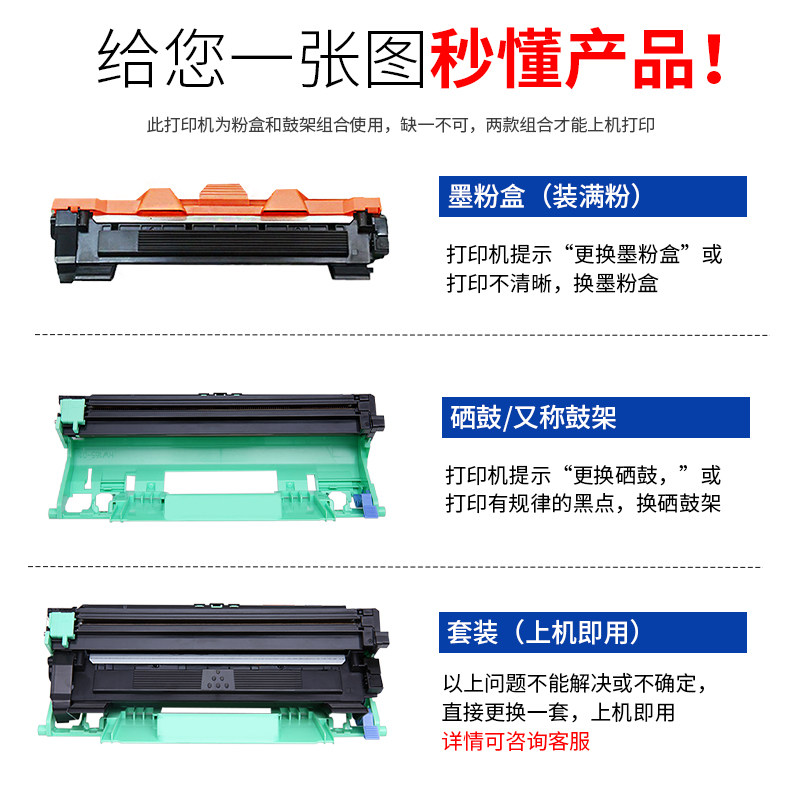 给您一张图秒懂产品！

此打印机为粉盒和鼓架组合使用，缺一不可，两款组合才能上机打印

墨粉盒（装满粉）

打印机提示“更换墨粉盒”或打印不清晰，换墨粉盒

硒鼓/又称鼓架

打印机提示“更换硒鼓，”或打印有规律的黑点，换硒鼓架

套装（上机即用）

以上问题不能解决或不确定，直接更换一套，上机即用
详情可咨询客服