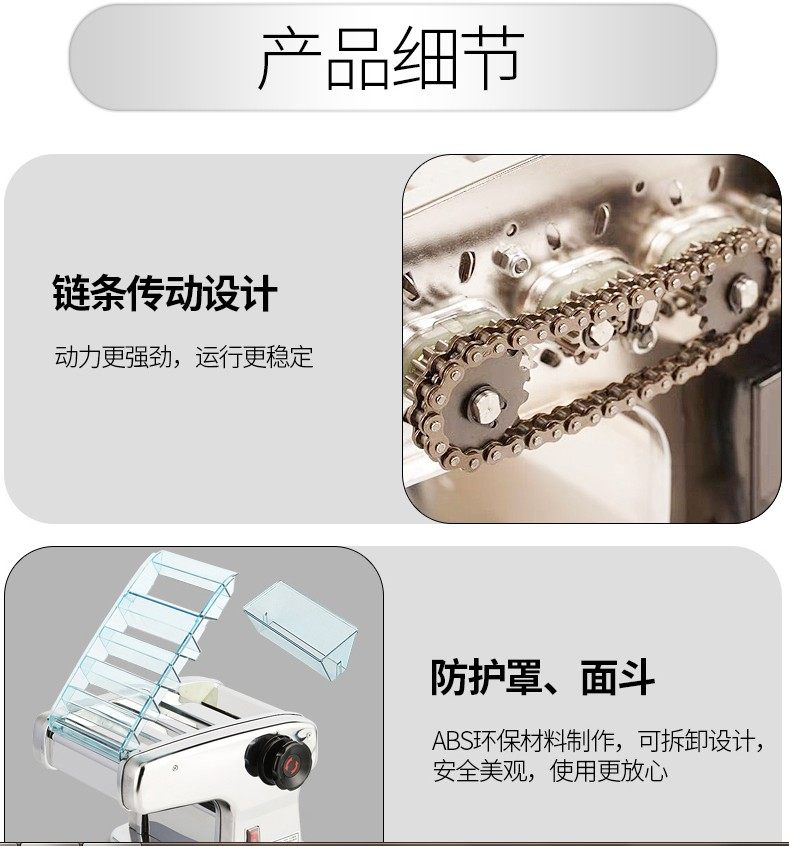 产品细节

链条传动设计

动力更强劲，运行更稳定

防护罩、面斗

ABS环保材料制作，可拆卸设计，安全美观，使用更放心