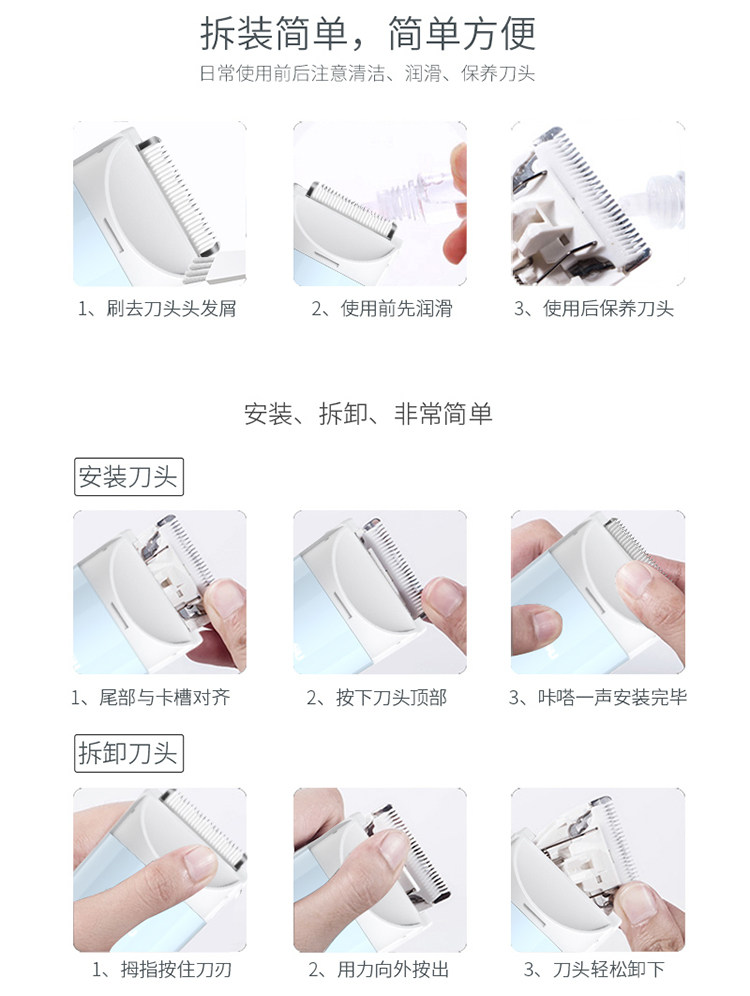 拆装简单，简单方便
日常使用前后注意清洁、润滑、保养刀头

1、刷去刀头头发屑

2、使用前先润滑

3、使用后保养刀头

安装、拆卸、非常简单

安装刀头

1、尾部与卡槽对齐

2、按下刀头顶部

3、咔嗒一声安装完毕

拆卸刀头

1、拇指按住刀刃

2、用力向外按出

3、刀头轻松卸下