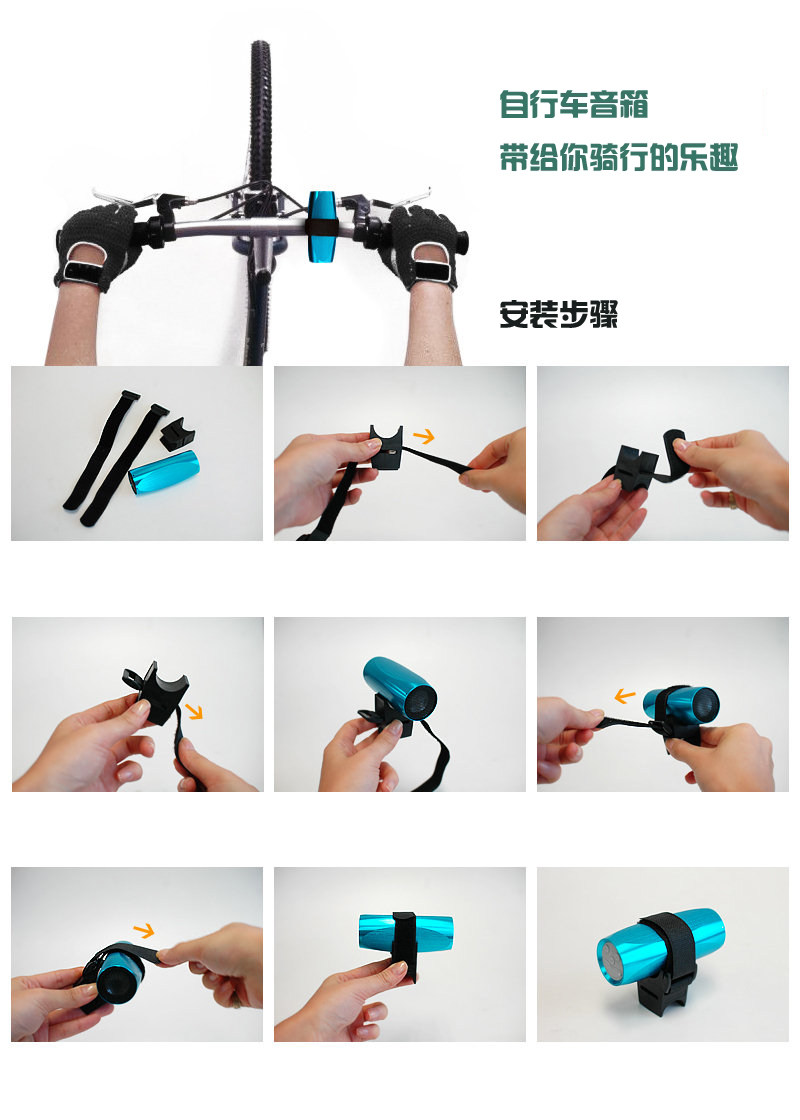 自行车音箱
带给你骑行的乐趣

安装步骤