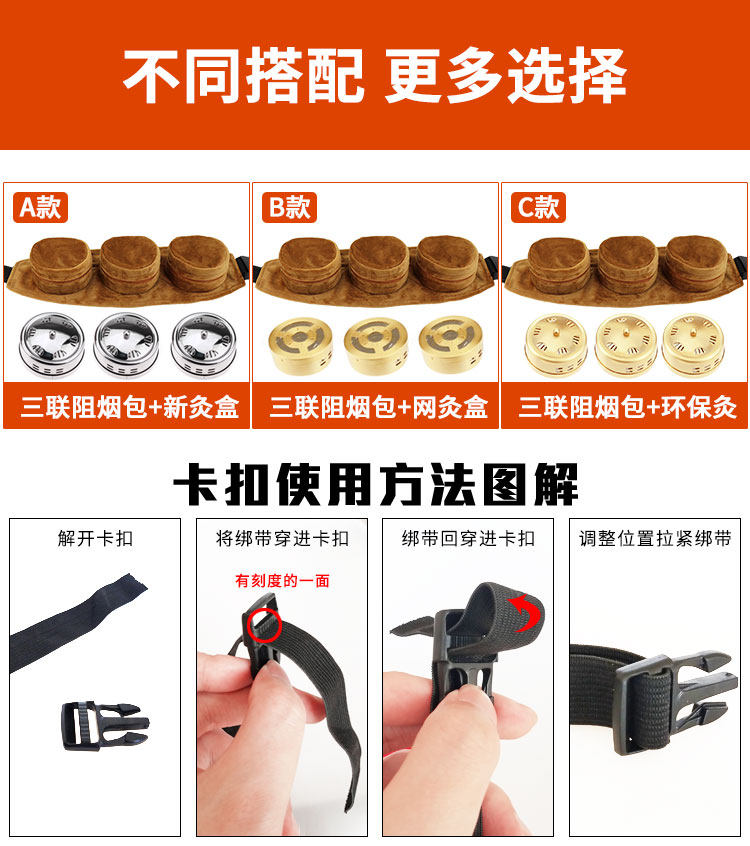 不同搭配 更多选择

A款

三联阻烟包+新灸盒

B款

三联阻烟包+网灸盒

C款

三联阻烟包+环保灸

卡扣使用方法图解

解开卡扣

将绑带穿进卡扣

有刻度的一面

绑带回穿进卡扣

调整位置拉紧绑带