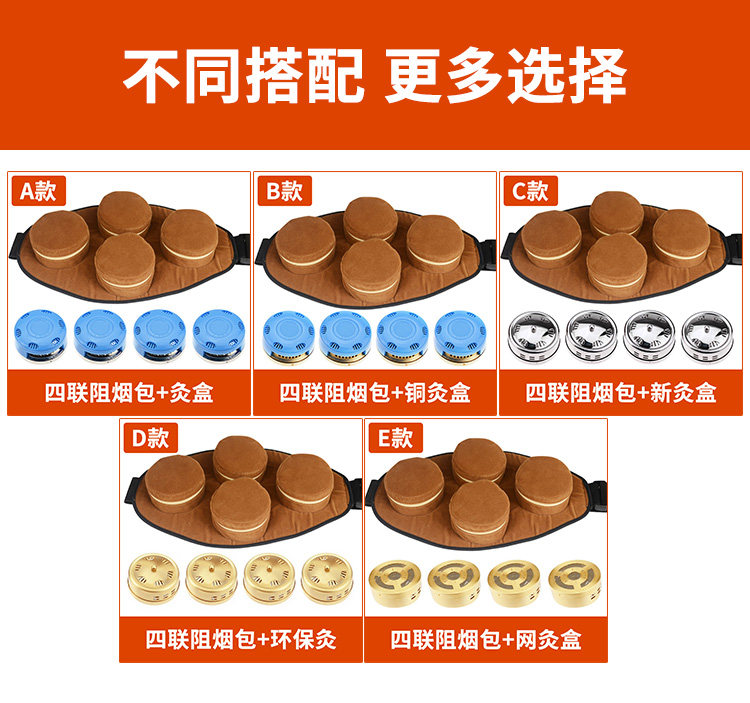 不同搭配 更多选择

A款

四联阻烟包+灸盒

B款

四联阻烟包+铜灸盒

C款

四联阻烟包+新灸盒

D款

四联阻烟包+环保灸

E款

四联阻烟包+网灸盒