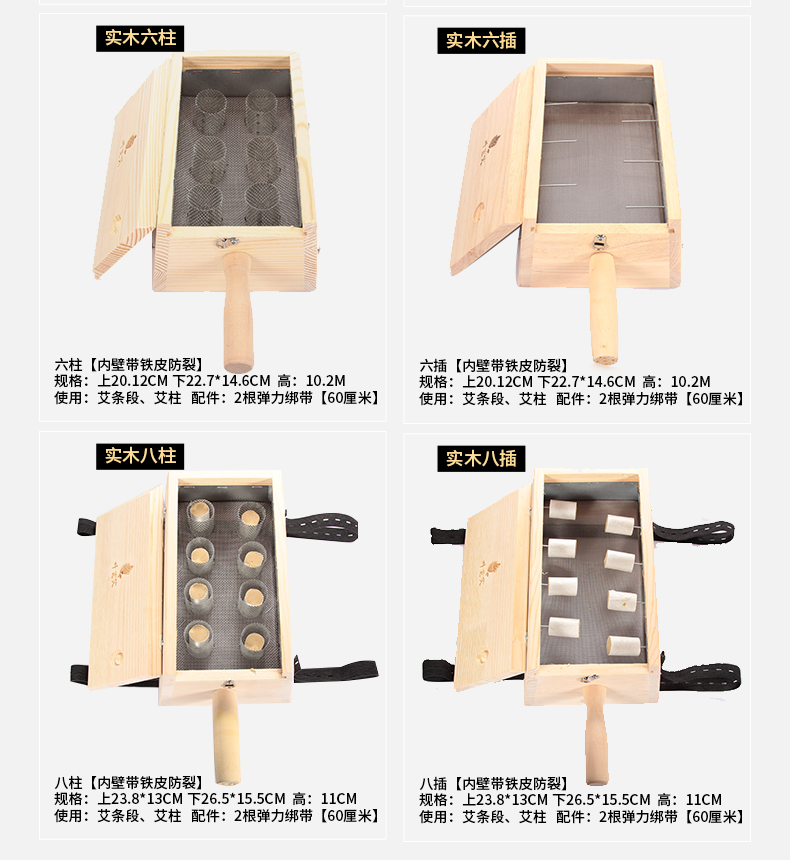 实木六柱

六柱【内壁带铁皮防裂】
规格：上20.12CM 下22.7*14.6CM 高：10.2M
使用：艾条段、艾柱 配件：2根弹力绑带【60厘米】

实木六插

六插【内壁带铁皮防裂】
规格：上20.12CM 下22.7*14.6CM 高：10.2M
使用：艾条段、艾柱 配件：2根弹力绑带【60厘米】

实木八柱

八柱【内壁带铁皮防裂】
规格：上23.8*13CM 下26.5*15.5CM 高：11CM
使用：艾条段、艾柱 配件：2根弹力绑带【60厘米】

实木八插

八插【内壁带铁皮防裂】
规格：上23.8*13CM 下26.5*15.5CM 高：11CM
使用：艾条段、艾柱 配件：2根弹力绑带【60厘米】