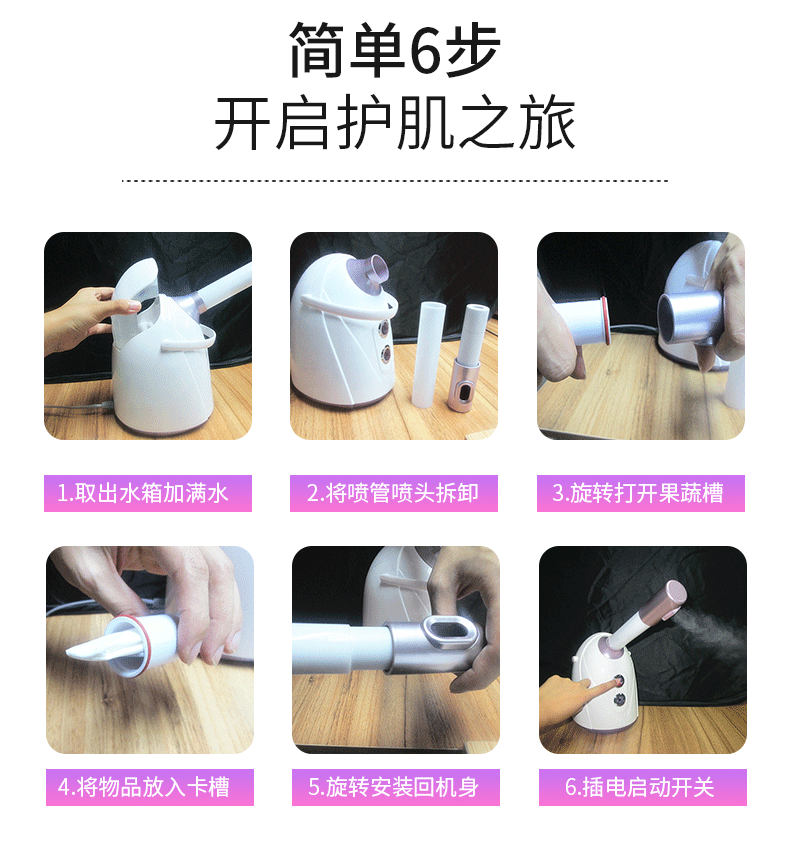 简单6步
开启护肌之旅

1.取出水箱加满水

2.将喷管喷头拆卸

3.旋转打开果蔬槽

4.将物品放入卡槽

5.旋转安装回机身

6.插电启动开关