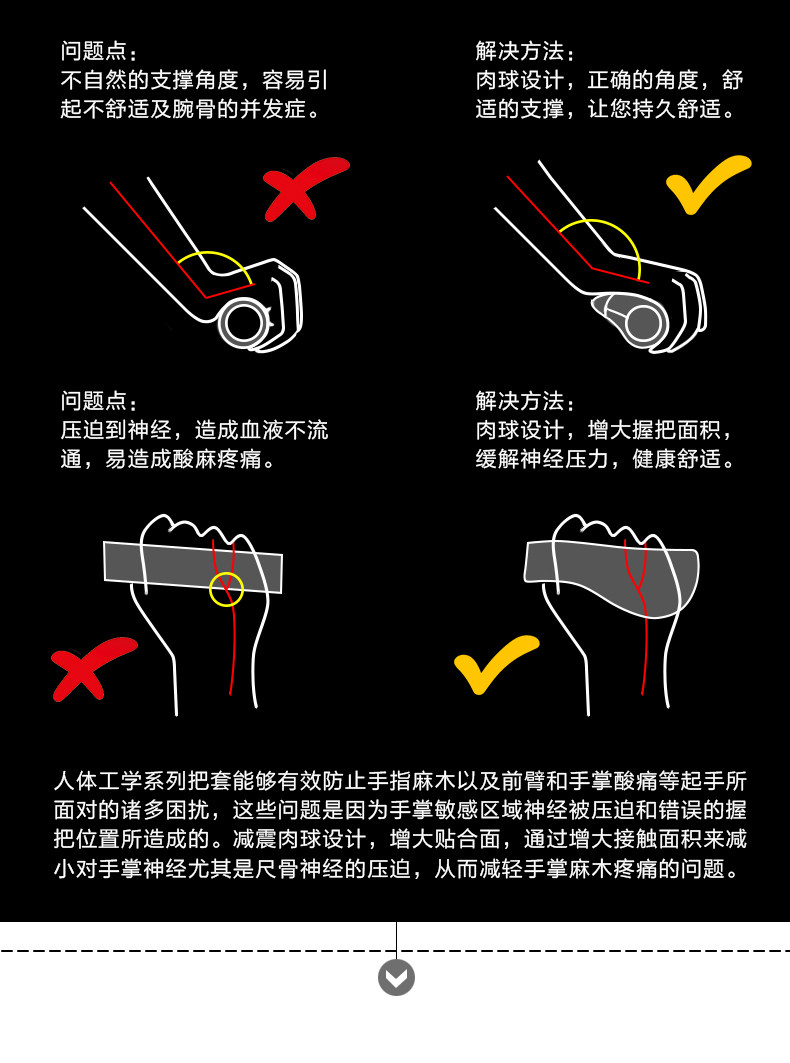 问题点：
不自然的支撑角度，容易引起不舒适及腕骨的并发症。

解决方法：
肉球设计，正确的角度，舒适的支撑，让您持久舒适。

问题点：
压迫到神经，造成血液不流通，易造成酸麻疼痛。

解决方法：
肉球设计，增大握把面积，缓解神经压力，健康舒适。

人体工学系列把套能够有效防止手指麻木以及前臂和手掌酸痛等起手所面对的诸多困扰，这些问题是因为手掌敏感区域神经被压迫和错误的握把位置所造成的。减震肉球设计，增大贴合面，通过增大接触面积来减小对手掌神经尤其是尺骨神经的压迫，从而减轻手掌麻木疼痛的问题。