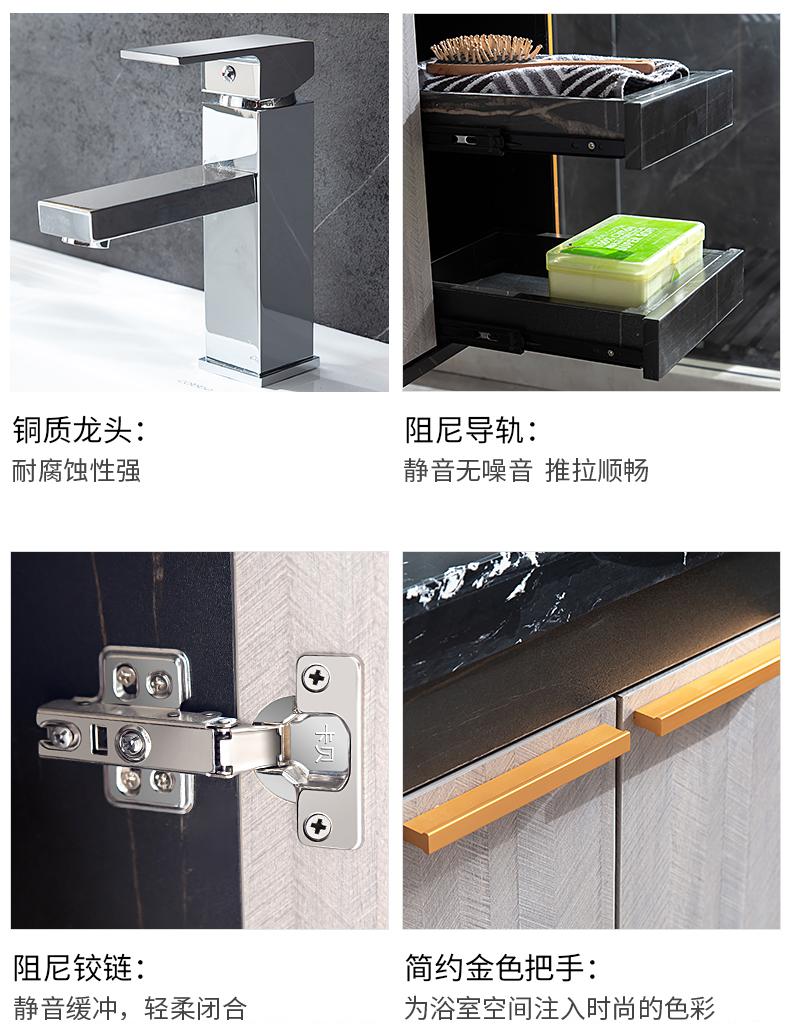 铜质龙头：
耐腐蚀性强

阻尼导轨：
静音无噪音 推拉顺畅

卡贝

阻尼铰链：
静音缓冲，轻柔闭合

简约金色把手：
为浴室空间注入时尚的色彩