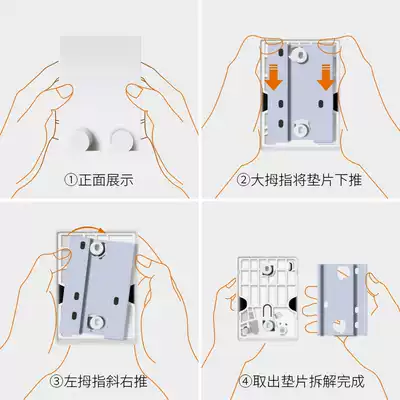 ①正面展示

②大拇指将垫片下推

③左拇指斜右推

④取出垫片拆解完成