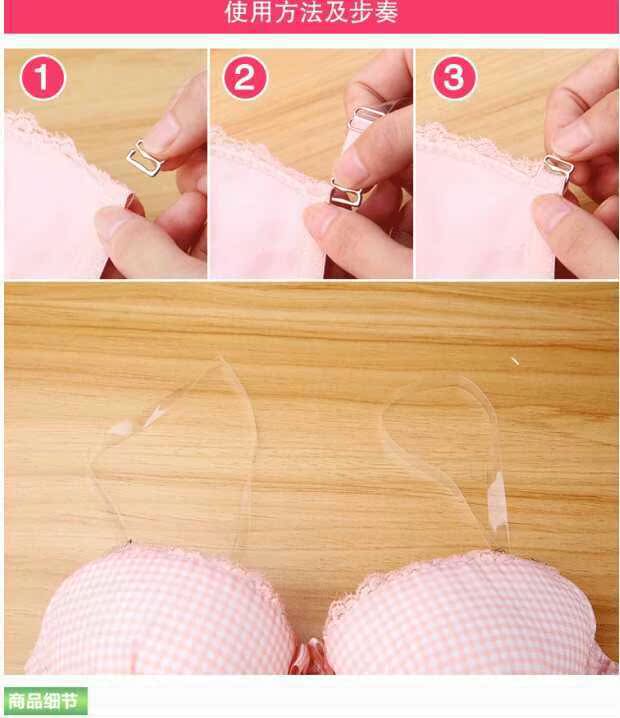 使用方法及步奏

1

2

3

商品细节