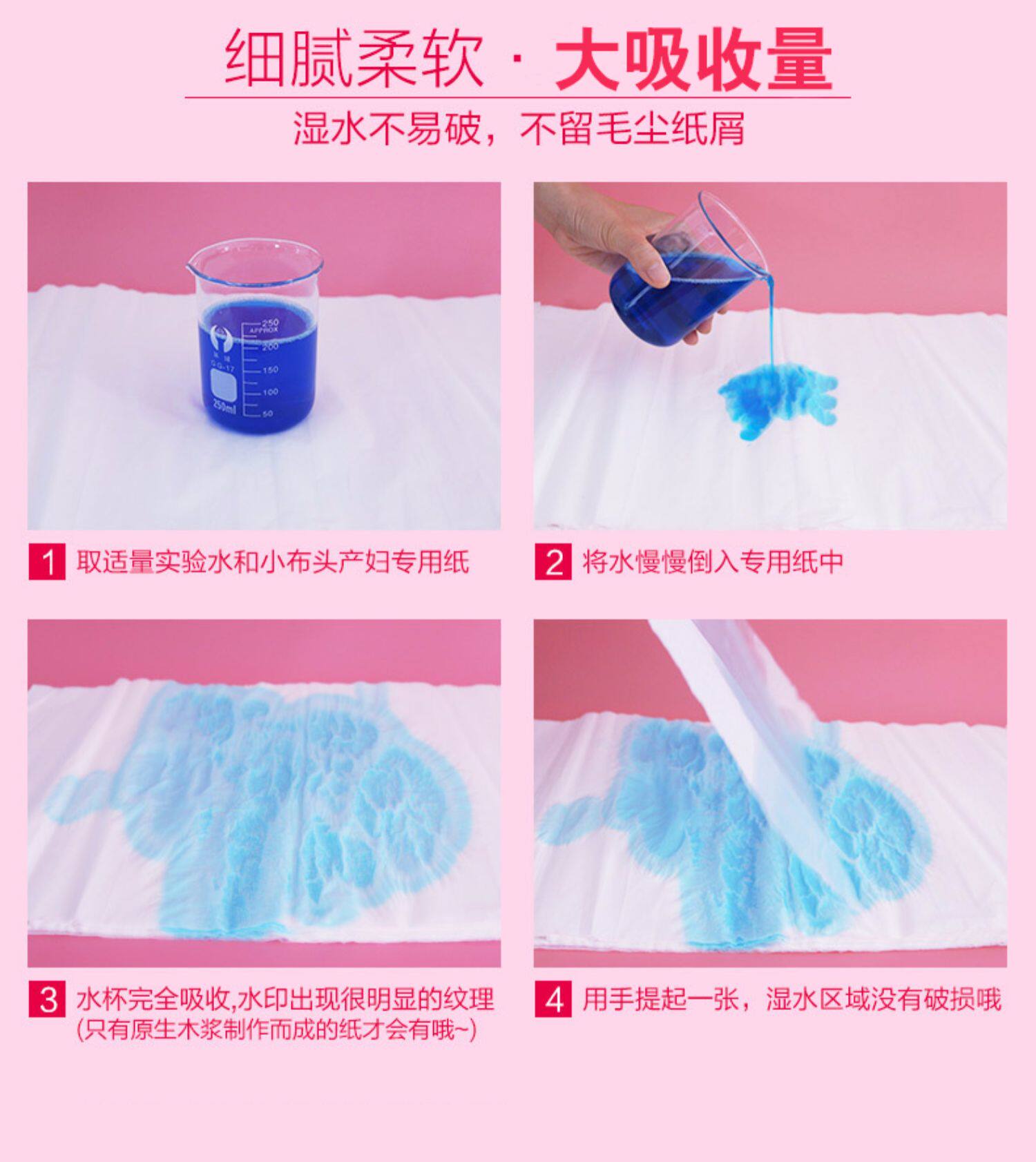 细腻柔软 · 大吸收量

湿水不易破，不留毛尘纸屑

250
APPROX
200
150
100
50
GG-17
250ml

1 取适量实验水和小布头产妇专用纸

2 将水慢慢倒入专用纸中

3 水杯完全吸收,水印出现很明显的纹理
(只有原生木浆制作而成的纸才会有哦~)

4 用手提起一张，湿水区域没有破损哦