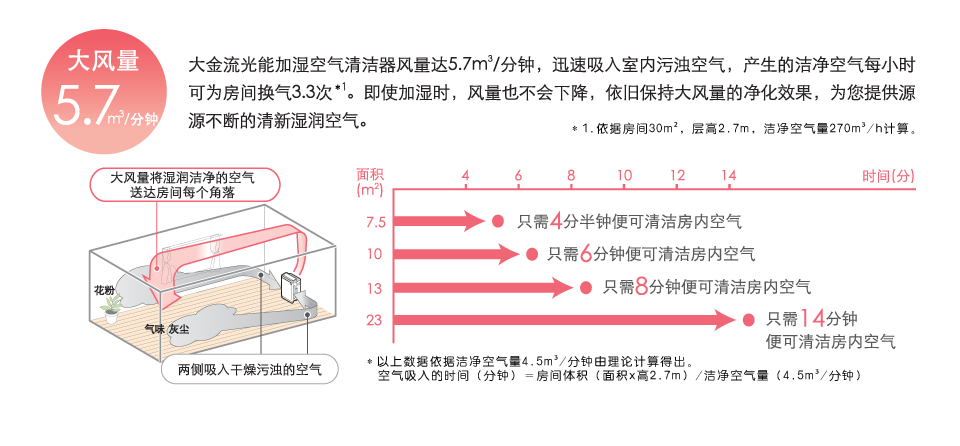 大风量
5.7$m^3$/分钟

大金流光能加湿空气清洁器风量达5.7$m^3$/分钟，迅速吸入室内污浊空气，产生的洁净空气每小时可为房间换气3.3次$^{*1}$。即使加湿时，风量也不会下降，依旧保持大风量的净化效果，为您提供源源不断的清新湿润空气。

＊1.依据房间30$m^2$，层高2.7m，洁净空气量270$m^3$/h计算。

大风量将湿润洁净的空气送达房间每个角落

花粉

气味 灰尘

两侧吸入干燥污浊的空气

面积($m^2$)

4 6 8 10 12 14 时间(分)

7.5 只需4分半钟便可清洁房内空气

10 只需6分钟便可清洁房内空气

13 只需8分钟便可清洁房内空气

23 只需14分钟便可清洁房内空气

＊以上数据依据洁净空气量4.5$m^3$/分钟由理论计算得出。
空气吸入的时间（分钟）＝房间体积（面积x高2.7m）/洁净空气量（4.5$m^3$/分钟）