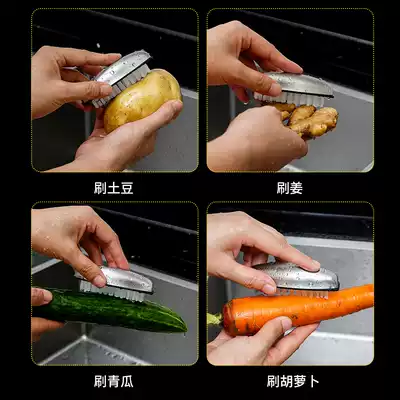 刷土豆

刷姜

刷青瓜

刷胡萝卜