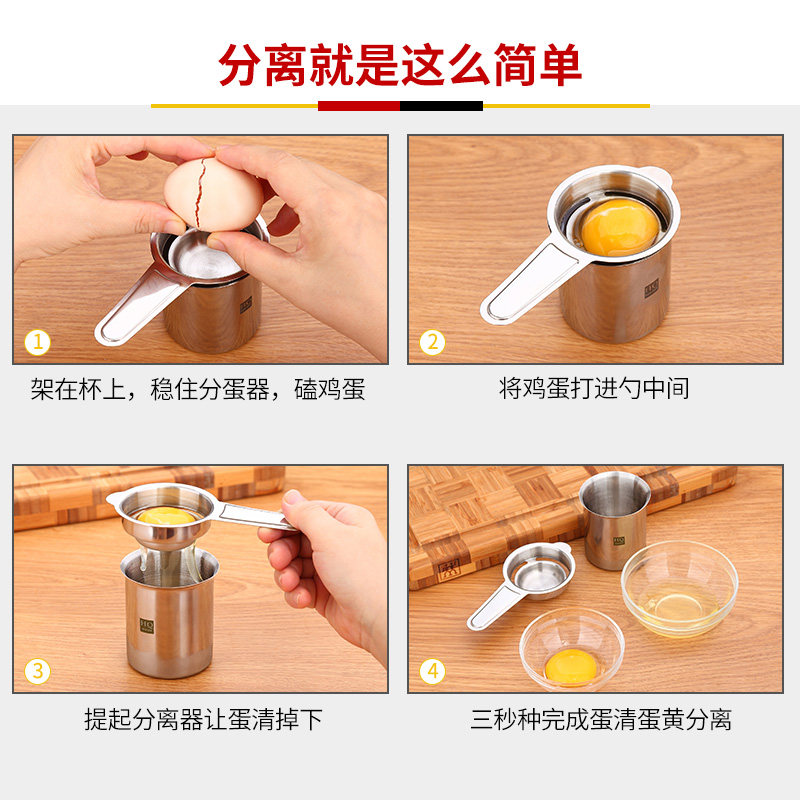 分离就是这么简单

1
架在杯上，稳住分蛋器，磕鸡蛋

2
将鸡蛋打进勺中间

3
提起分离器让蛋清掉下

4
三秒种完成蛋清蛋黄分离