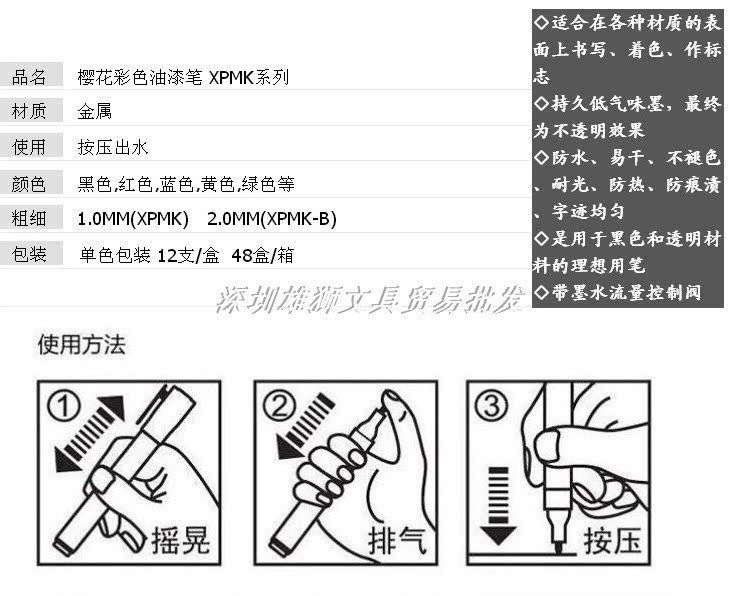 | 品名 | 樱花彩色油漆笔 XPMK系列 |
|---|---|
| 材质 | 金属 |
| 使用 | 按压出水 |
| 颜色 | 黑色,红色,蓝色,黄色,绿色等 |
| 粗细 | 1.0MM(XPMK) 2.0MM(XPMK-B) |
| 包装 | 单色包装 12支/盒 48盒/箱 |

◇适合在各种材质的表面上书写、着色、作标志
◇持久低气味墨，最终为不透明效果
◇防水、易干、不褪色、耐光、防热、防痕渍、字迹均匀
◇是用于黑色和透明材料的理想用笔
◇带墨水流量控制阀

深圳雄狮文具贸易批发

使用方法

① 摇晃

② 排气

③ 按压