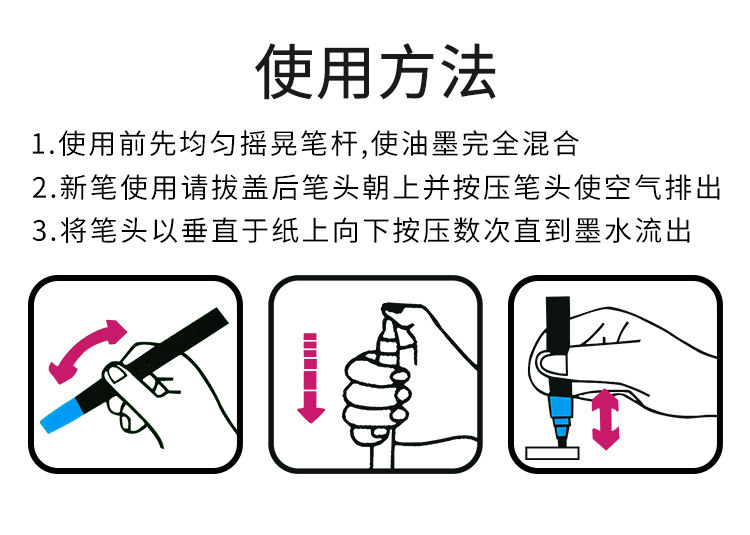 使用方法

1.使用前先均匀摇晃笔杆,使油墨完全混合

2.新笔使用请拔盖后笔头朝上并按压笔头使空气排出

3.将笔头以垂直于纸上向下按压数次直到墨水流出