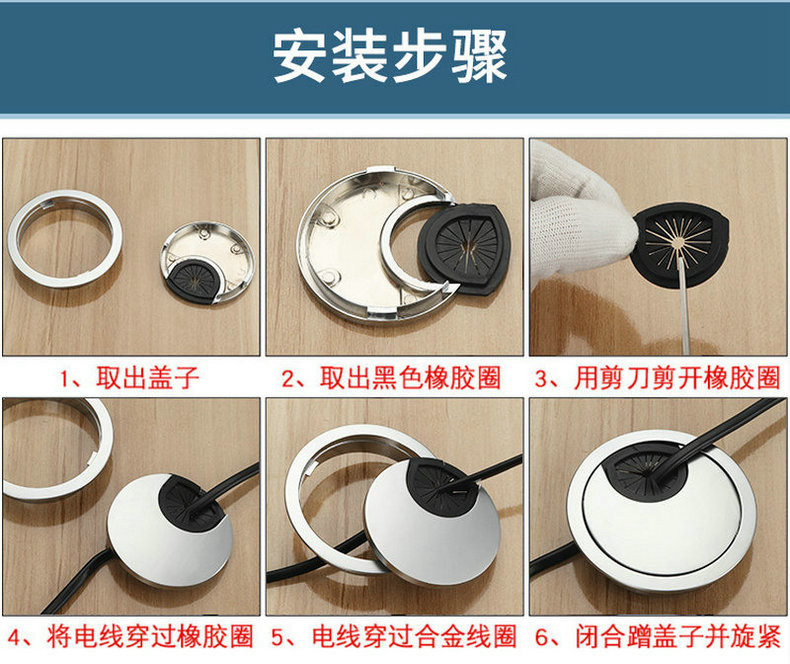 安装步骤

1、取出盖子

2、取出黑色橡胶圈

3、用剪刀剪开橡胶圈

4、将电线穿过橡胶圈

5、电线穿过合金线圈

6、闭合蹭盖子并旋紧