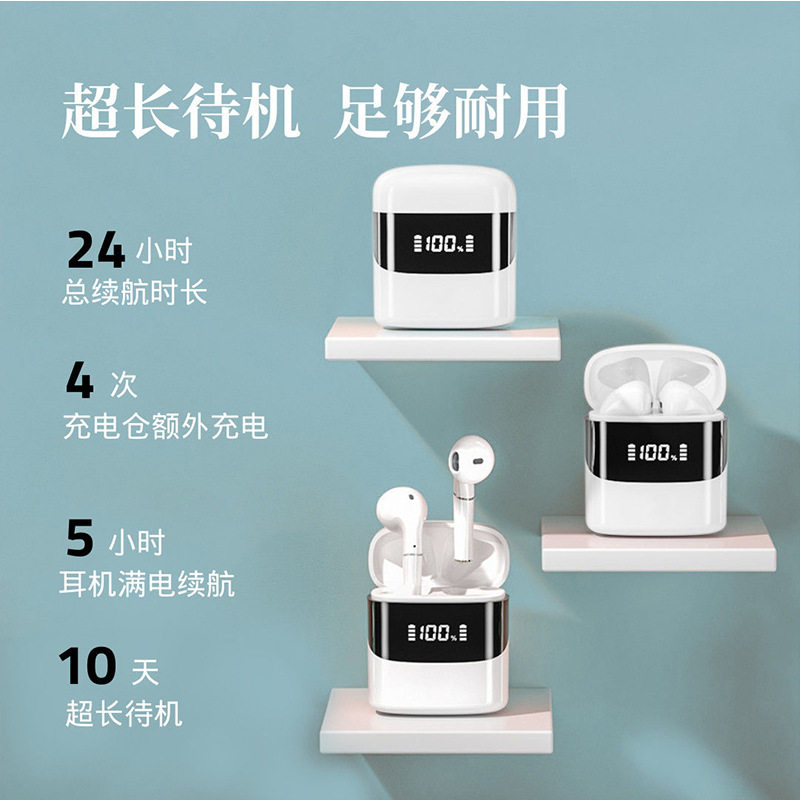 超长待机 足够耐用

24 小时
总续航时长

4 次
充电仓额外充电

5 小时
耳机满电续航

10 天
超长待机

100%

100%

100%