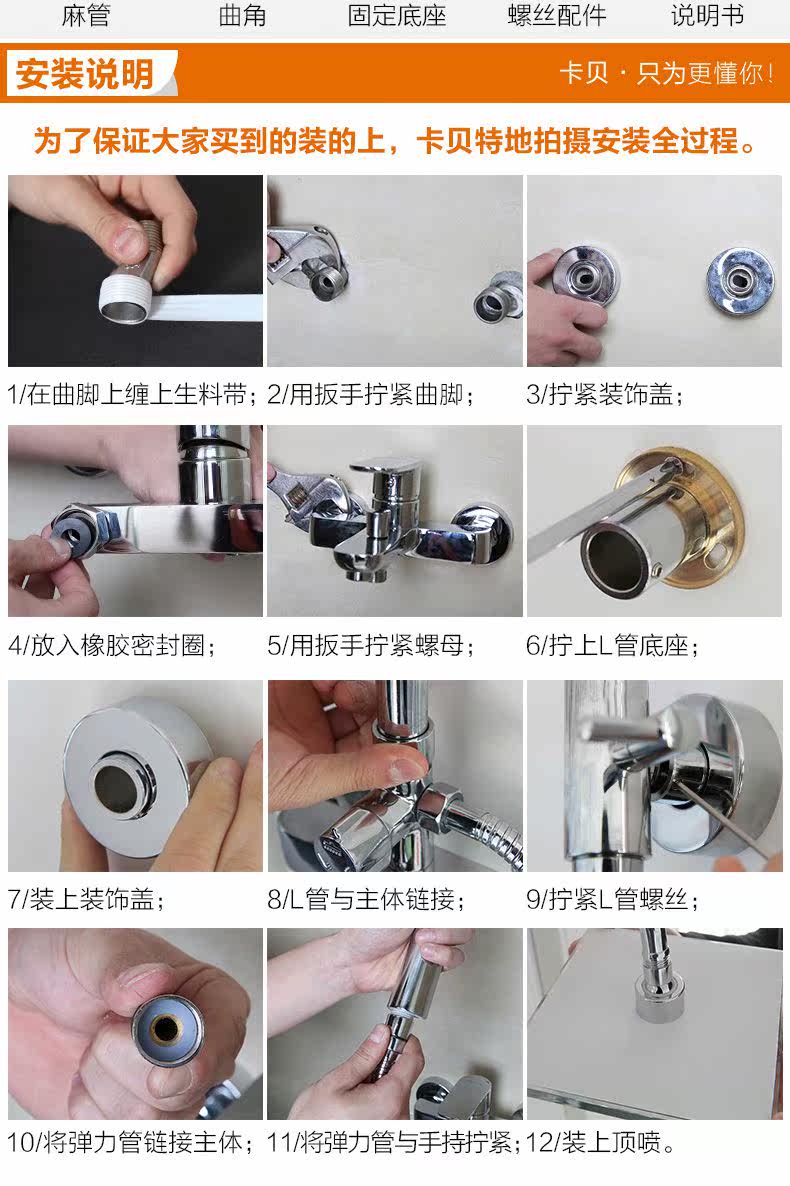 麻管 曲角 固定底座 螺丝配件 说明书

安装说明

卡贝·只为更懂你！

为了保证大家买到的装的上，卡贝特地拍摄安装全过程。

1/在曲脚上缠上生料带；

2/用扳手拧紧曲脚；

3/拧紧装饰盖；

4/放入橡胶密封圈；

5/用扳手拧紧螺母；

6/拧上L管底座；

7/装上装饰盖；

8/L管与主体链接；

9/拧紧L管螺丝；

10/将弹力管链接主体；

11/将弹力管与手持拧紧；

12/装上顶喷。