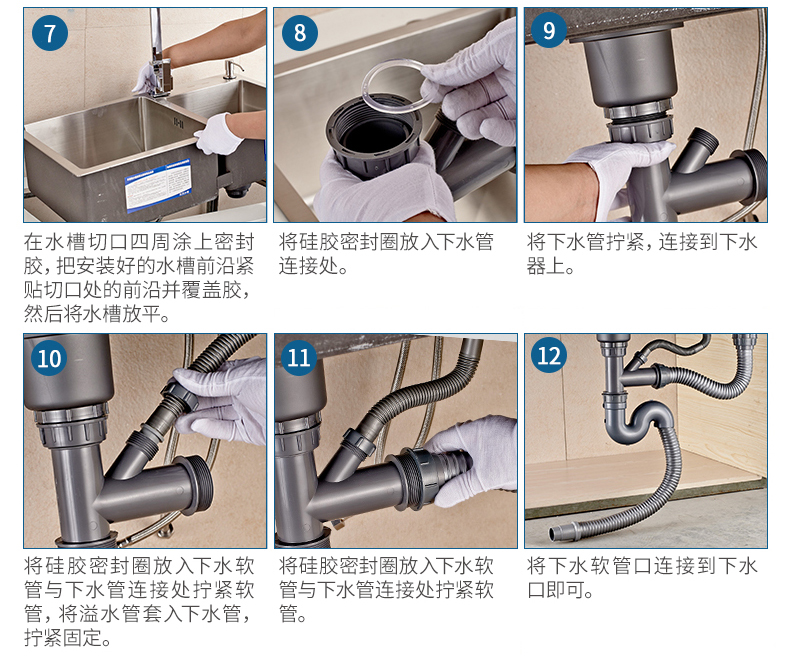 7

在水槽切口四周涂上密封胶，把安装好的水槽前沿紧贴切口处的前沿并覆盖胶，然后将水槽放平。

8

将硅胶密封圈放入下水管连接处。

9

将下水管拧紧，连接到下水器上。

10

将硅胶密封圈放入下水软管与下水管连接处拧紧软管，将溢水管套入下水管，拧紧固定。

11

将硅胶密封圈放入下水软管与下水管连接处拧紧软管。

12

将下水软管口连接到下水口即可。