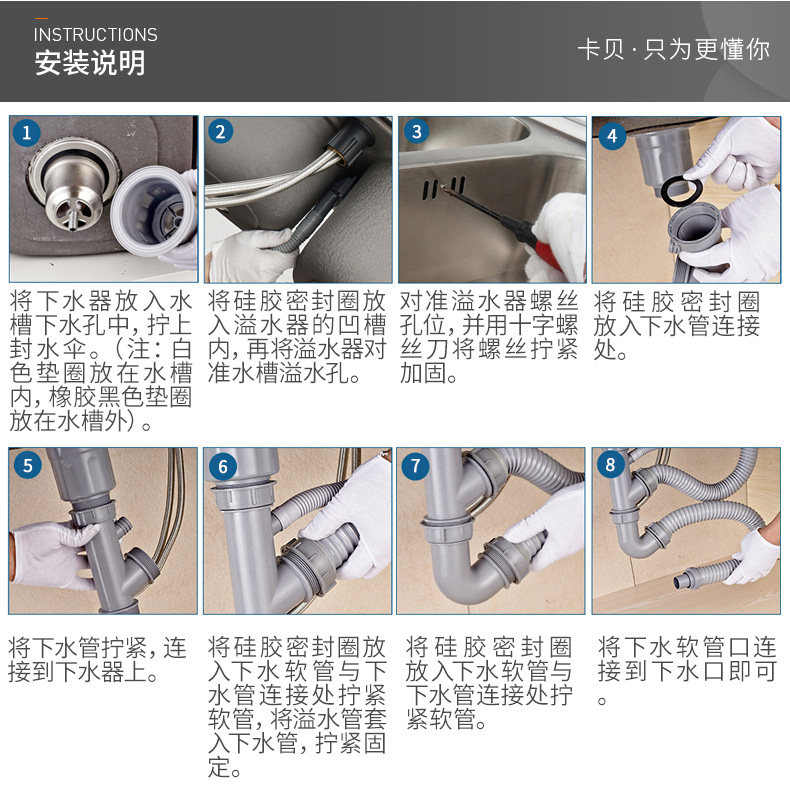 INSTRUCTIONS
安装说明

卡贝·只为更懂你

1
将下水器放入水槽下水孔中，拧上封水伞。（注：白色垫圈放在水槽内，橡胶黑色垫圈放在水槽外）。

2
将硅胶密封圈放入溢水器的凹槽内，再将溢水器对准水槽溢水孔。

3
对准溢水器螺丝孔位，并用十字螺丝刀将螺丝拧紧加固。

4
将硅胶密封圈放入下水管连接处。

5
将下水管拧紧，连接到下水器上。

6
将硅胶密封圈放入下水软管与下水管连接处拧紧软管，将溢水管套入下水管，拧紧固定。

7
将硅胶密封圈放入下水软管与下水管连接处拧紧软管。

8
将下水软管口连接到下水口即可。