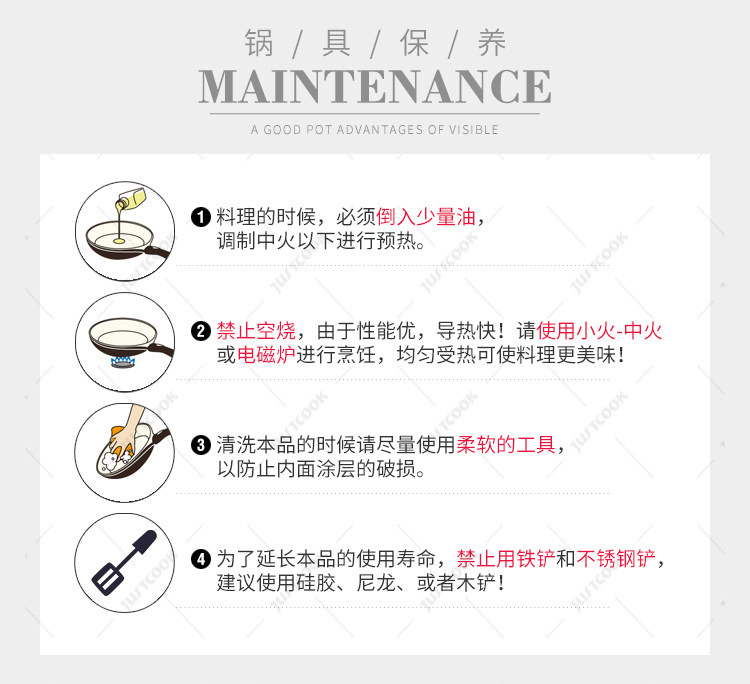 锅 / 具 / 保 / 养

MAINTENANCE

A GOOD POT ADVANTAGES OF VISIBLE

❶ 料理的时候，必须倒入少量油，调制中火以下进行预热。

❷ 禁止空烧，由于性能优，导热快！请使用小火-中火或电磁炉进行烹饪，均匀受热可使料理更美味！

❸ 清洗本品的时候请尽量使用柔软的工具，以防止内面涂层的破损。

❹ 为了延长本品的使用寿命，禁止用铁铲和不锈钢铲，建议使用硅胶、尼龙、或者木铲！

JUSTCOOK