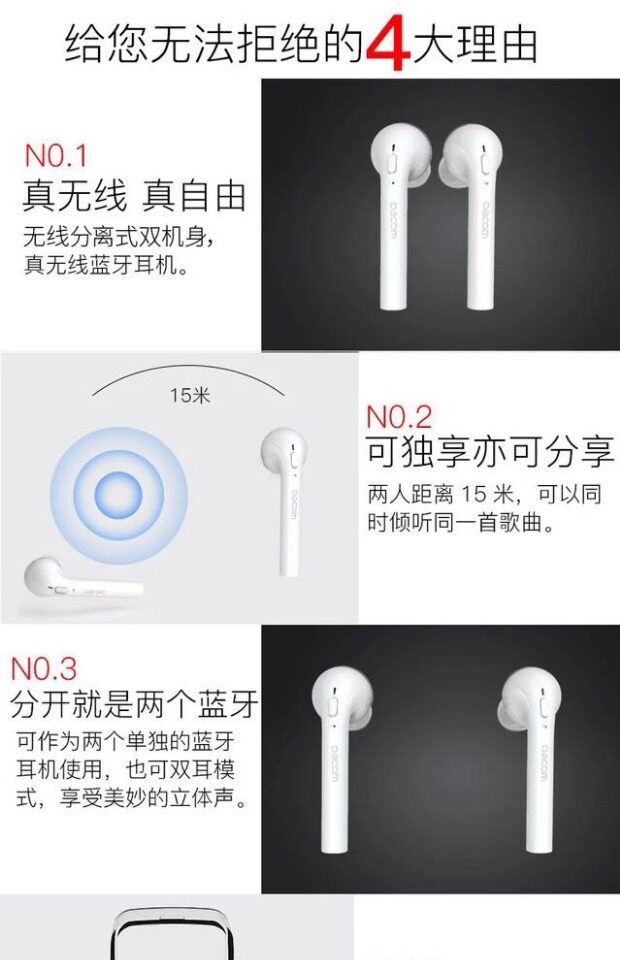 给您无法拒绝的4大理由

N0.1
真无线 真自由
无线分离式双机身，真无线蓝牙耳机。

Dacom Dacom

15米

Dacom

Dacom

N0.2
可独享亦可分享
两人距离 15 米，可以同时倾听同一首歌曲。

N0.3
分开就是两个蓝牙
可作为两个单独的蓝牙耳机使用，也可双耳模式，享受美妙的立体声。

Dacom Dacom