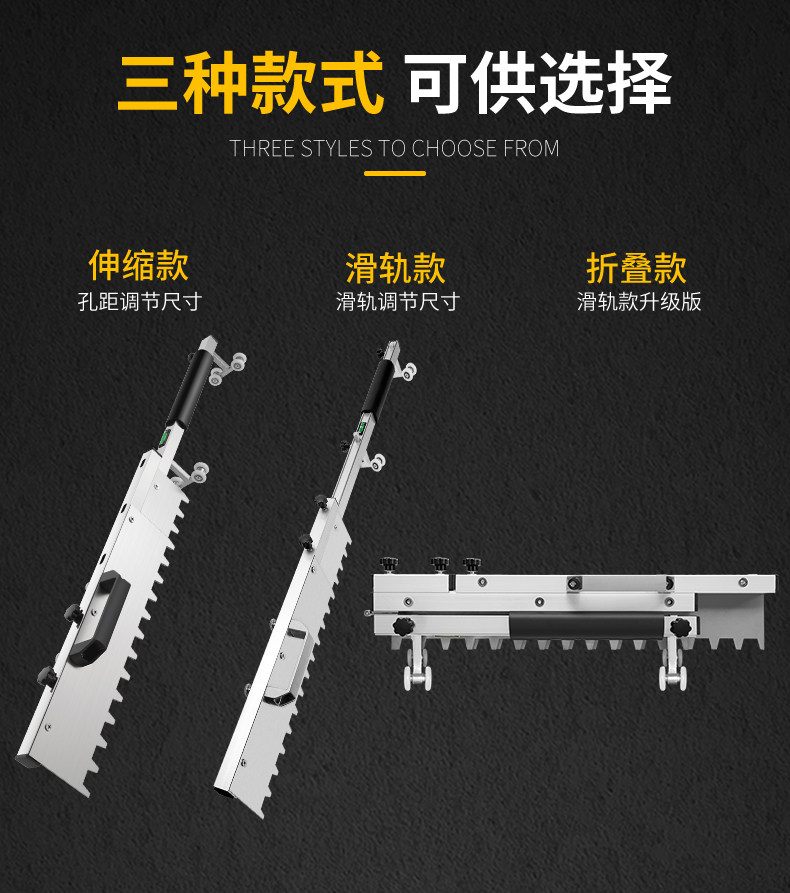 三种款式 可供选择

THREE STYLES TO CHOOSE FROM

伸缩款
孔距调节尺寸

滑轨款
滑轨调节尺寸

折叠款
滑轨款升级版