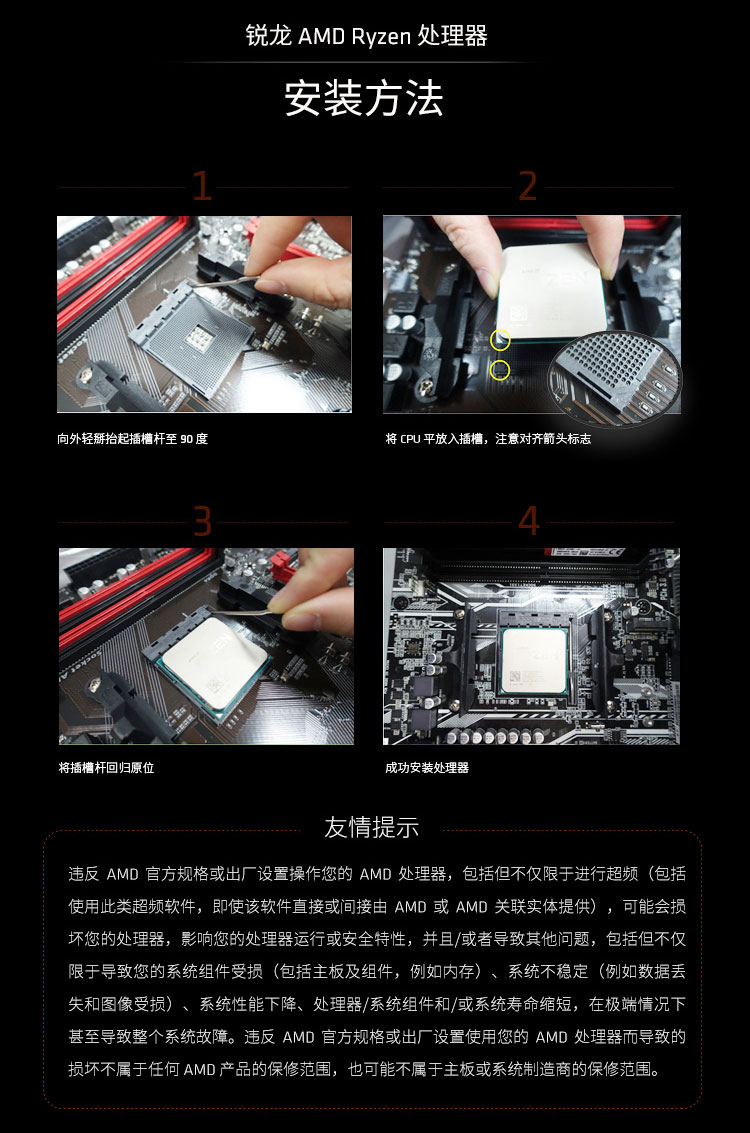 锐龙 AMD Ryzen 处理器

安装方法

1

向外轻掰抬起插槽杆至 90 度

2

将 CPU 平放入插槽，注意对齐箭头标志

3

将插槽杆回归原位

4

成功安装处理器

友情提示

违反 AMD 官方规格或出厂设置操作您的 AMD 处理器，包括但不仅限于进行超频（包括使用此类超频软件，即使该软件直接或间接由 AMD 或 AMD 关联实体提供），可能会损坏您的处理器，影响您的处理器运行或安全特性，并且/或者导致其他问题，包括但不仅限于导致您的系统组件受损（包括主板及组件，例如内存）、系统不稳定（例如数据丢失和图像受损）、系统性能下降、处理器/系统组件和/或系统寿命缩短，在极端情况下甚至导致整个系统故障。违反 AMD 官方规格或出厂设置使用您的 AMD 处理器而导致的损坏不属于任何 AMD 产品的保修范围，也可能不属于主板或系统制造商的保修范围。