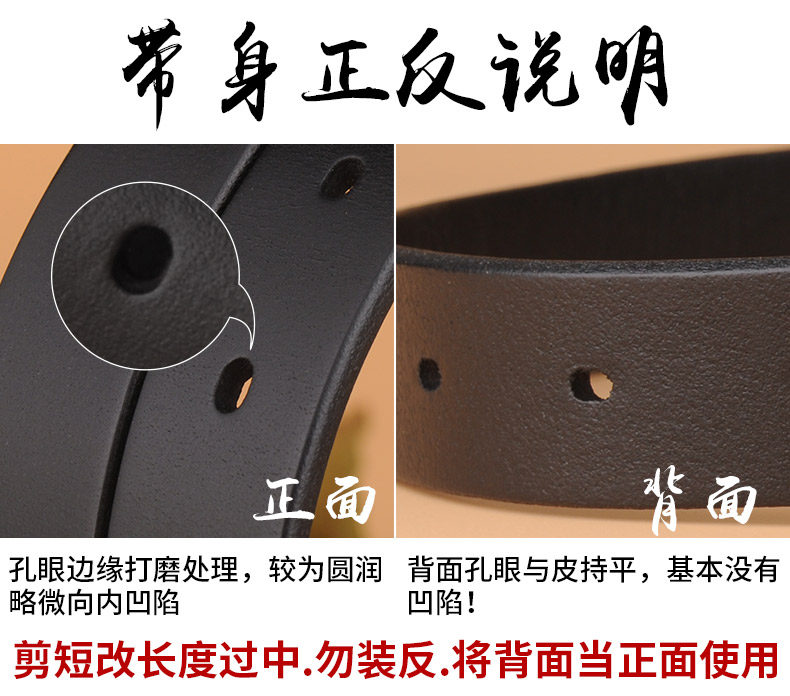 带身正反说明

正面

背面

孔眼边缘打磨处理，较为圆润略微向内凹陷

背面孔眼与皮持平，基本没有凹陷！

剪短改长度过中.勿装反.将背面当正面使用