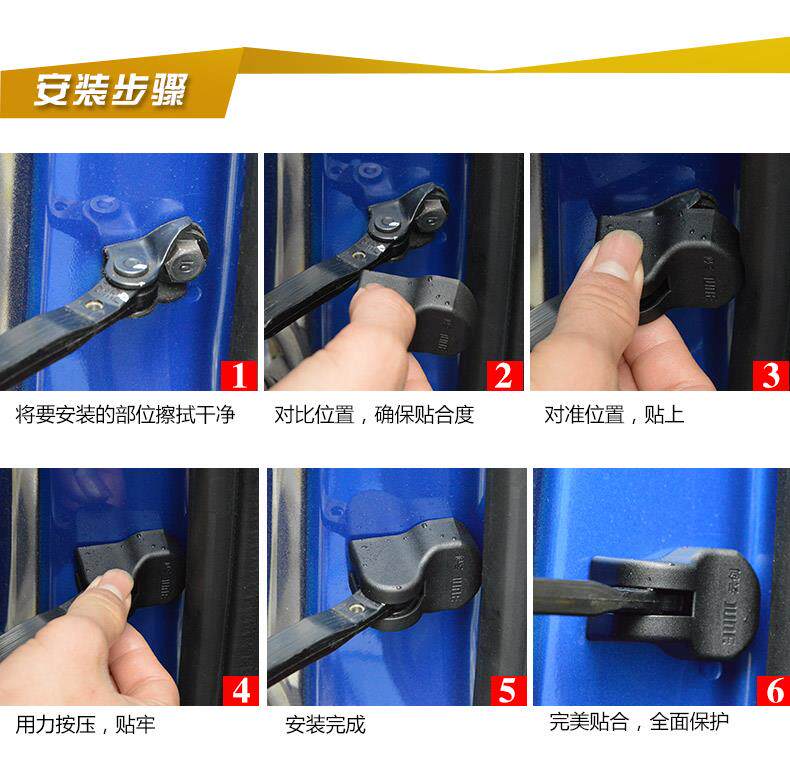 安装步骤

1
将要安装的部位擦拭干净

2
对比位置，确保贴合度

3
对准位置，贴上

4
用力按压，贴牢

5
安装完成

6
完美贴合，全面保护