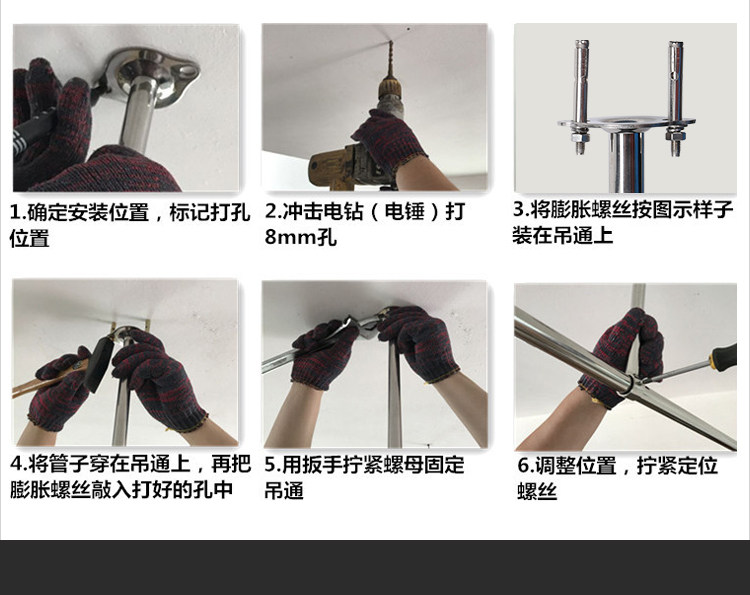 1.确定安装位置，标记打孔位置

2.冲击电钻（电锤）打8mm孔

3.将膨胀螺丝按图示样子装在吊通上

4.将管子穿在吊通上，再把膨胀螺丝敲入打好的孔中

5.用扳手拧紧螺母固定吊通

6.调整位置，拧紧定位螺丝