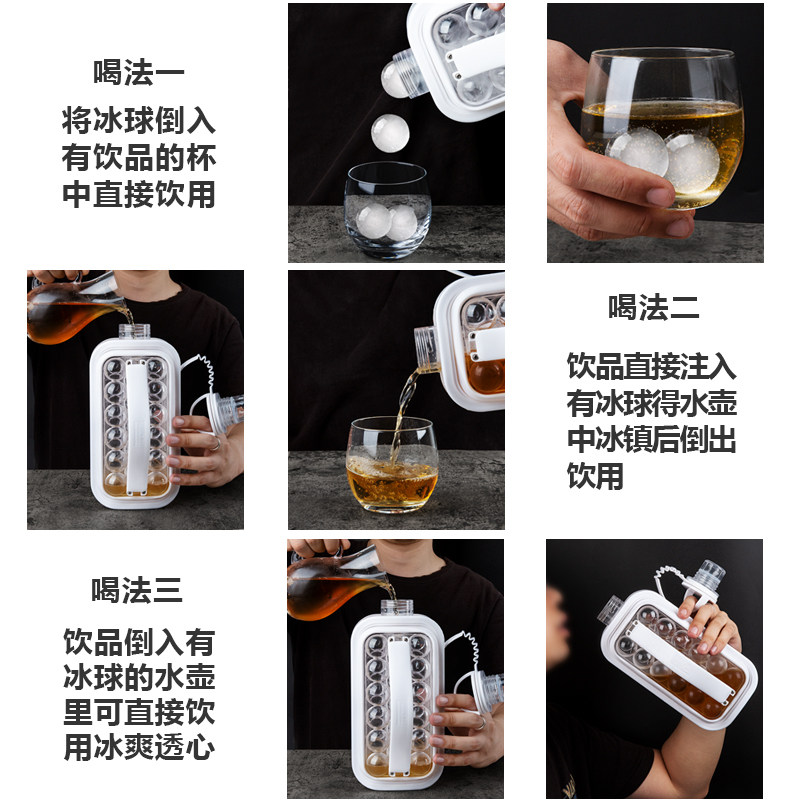 喝法一

将冰球倒入有饮品的杯中直接饮用

喝法二

饮品直接注入有冰球得水壶中冰镇后倒出饮用

喝法三

饮品倒入有冰球的水壶里可直接饮用冰爽透心