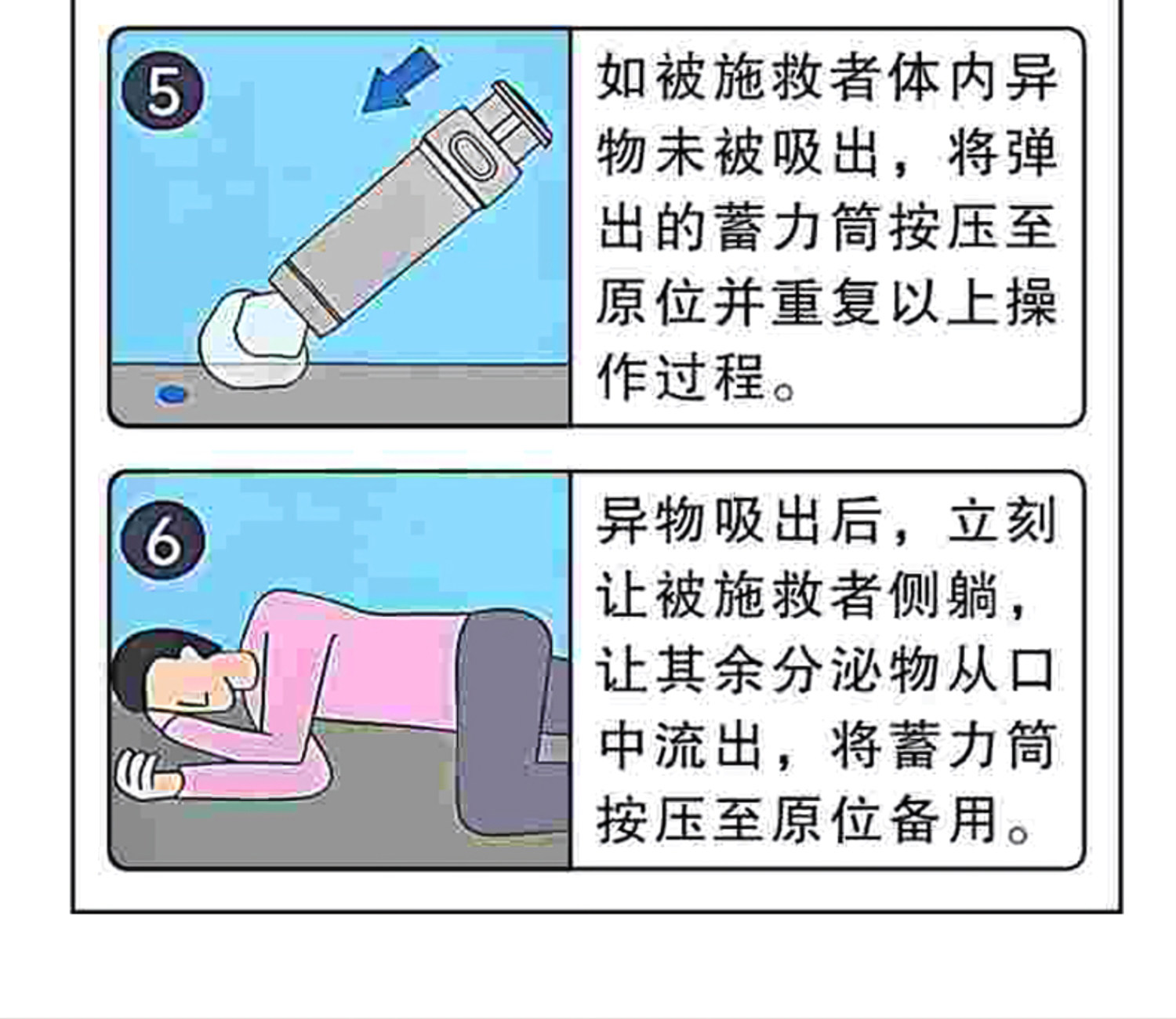 5

如被施救者体内异物未被吸出，将弹出的蓄力筒按压至原位并重复以上操作过程。

6

异物吸出后，立刻让被施救者侧躺，让其余分泌物从口中流出，将蓄力筒按压至原位备用。