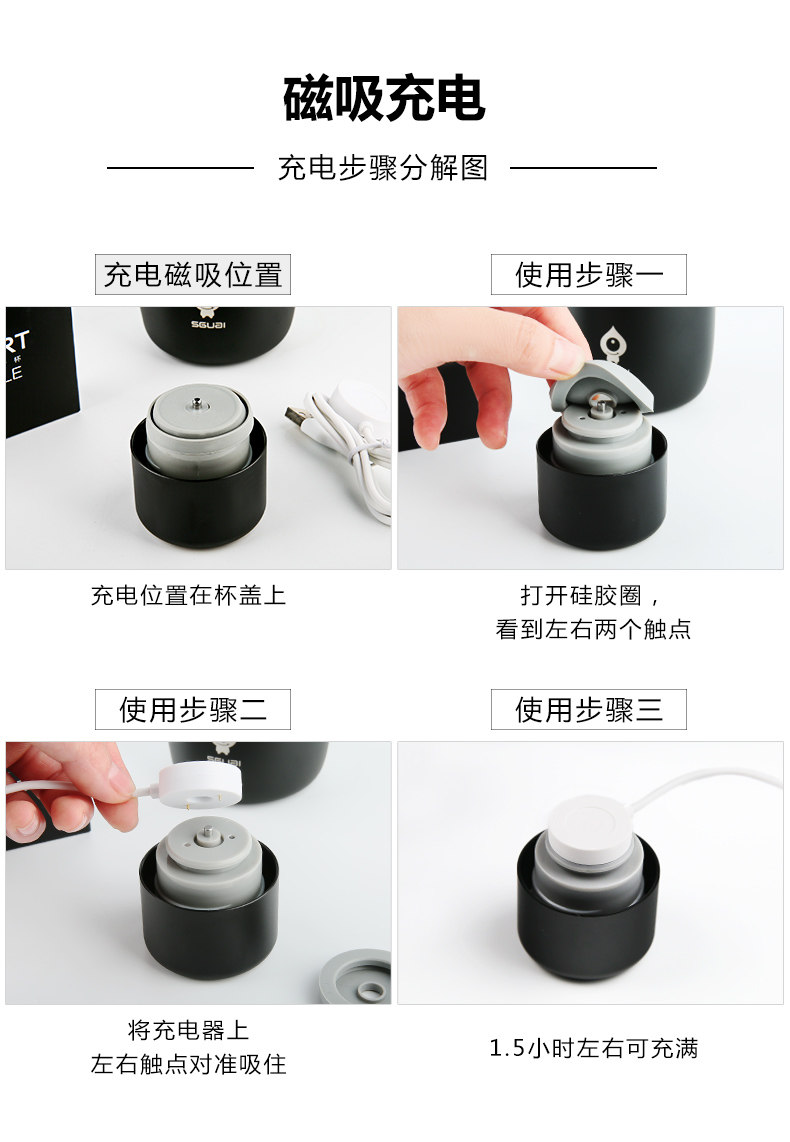 磁吸充电

充电步骤分解图

充电磁吸位置

RT
LE

SGUAI

充电位置在杯盖上

使用步骤一

打开硅胶圈，
看到左右两个触点

使用步骤二

SGUAI

将充电器上
左右触点对准吸住

使用步骤三

1.5小时左右可充满