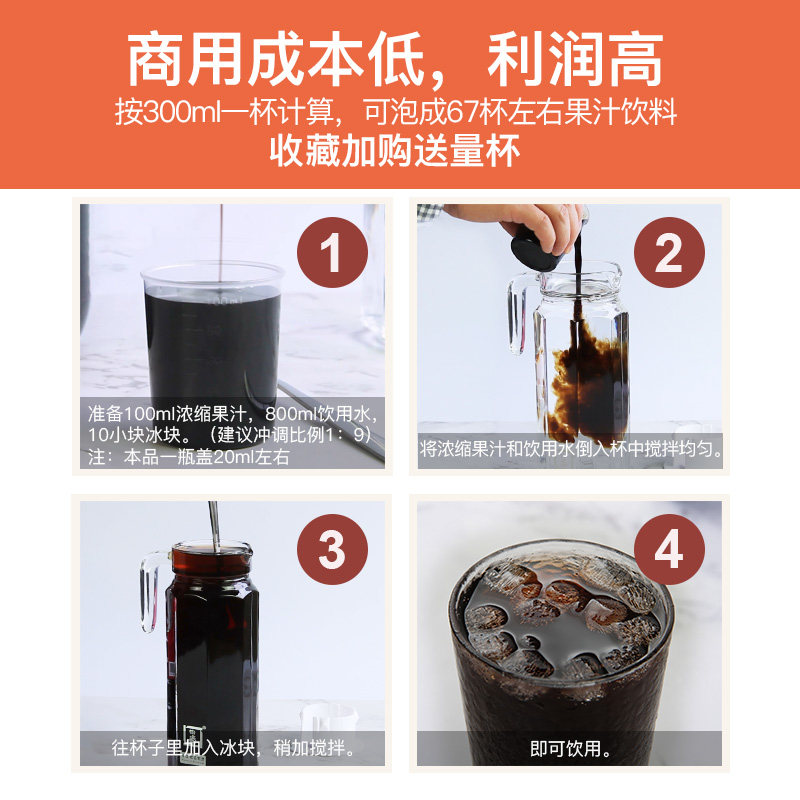 商用成本低，利润高
按300ml一杯计算，可泡成67杯左右果汁饮料
收藏加购送量杯

1
准备100ml浓缩果汁，800ml饮用水，10小块冰块。（建议冲调比例1：9）
注：本品一瓶盖20ml左右

2
将浓缩果汁和饮用水倒入杯中搅拌均匀。

3
往杯子里加入冰块，稍加搅拌。

4
即可饮用。