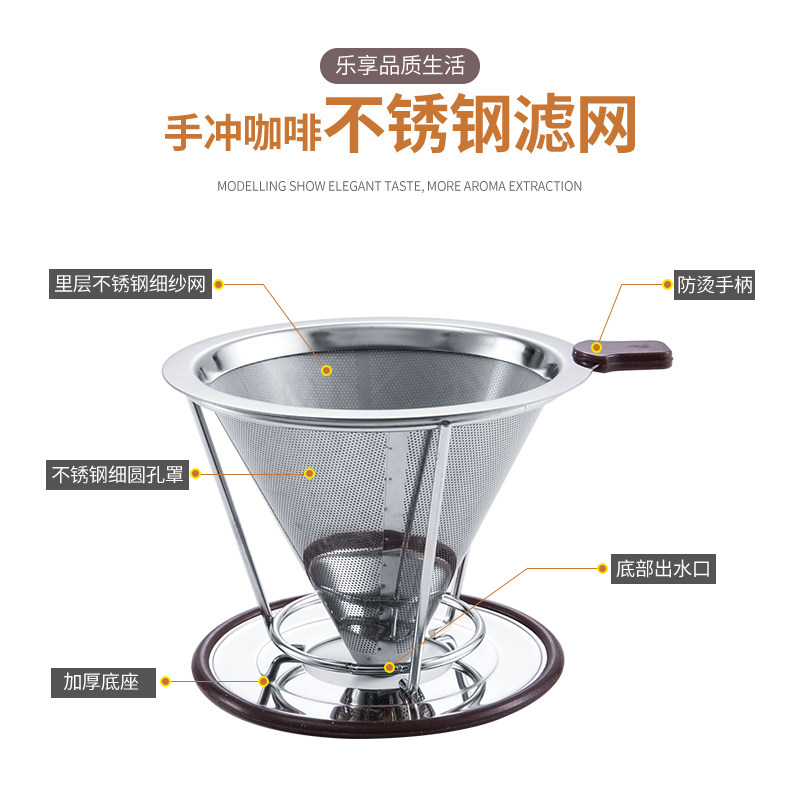 乐享品质生活

手冲咖啡不锈钢滤网

MODELLING SHOW ELEGANT TASTE, MORE AROMA EXTRACTION

里层不锈钢细纱网

防烫手柄

不锈钢细圆孔罩

底部出水口

加厚底座