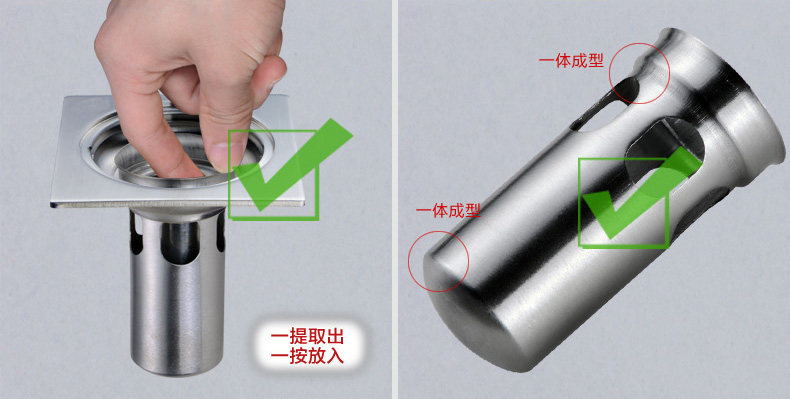 一提取出
一按放入

一体成型

一体成型