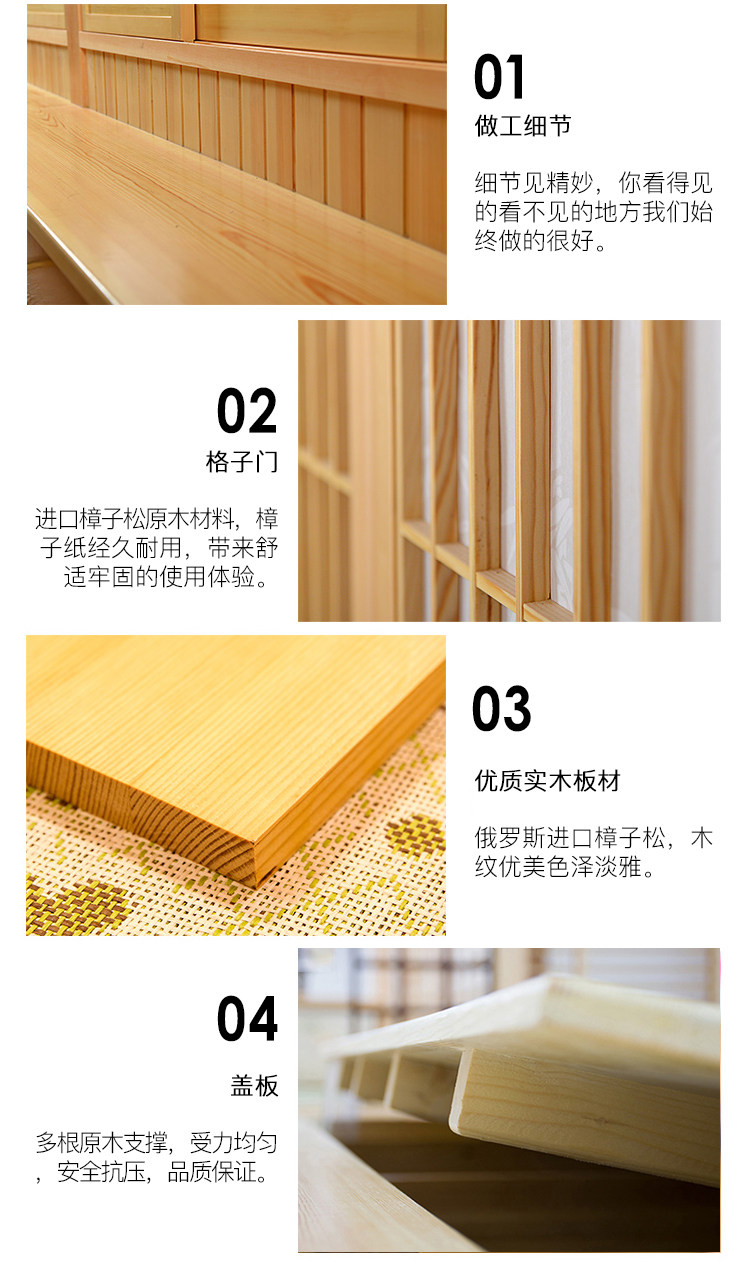 01
做工细节

细节见精妙，你看得见的看不见的地方我们始终做的很好。

02
格子门

进口樟子松原木材料，樟子纸经久耐用，带来舒适牢固的使用体验。

03
优质实木板材

俄罗斯进口樟子松，木纹优美色泽淡雅。

04
盖板

多根原木支撑，受力均匀，安全抗压，品质保证。