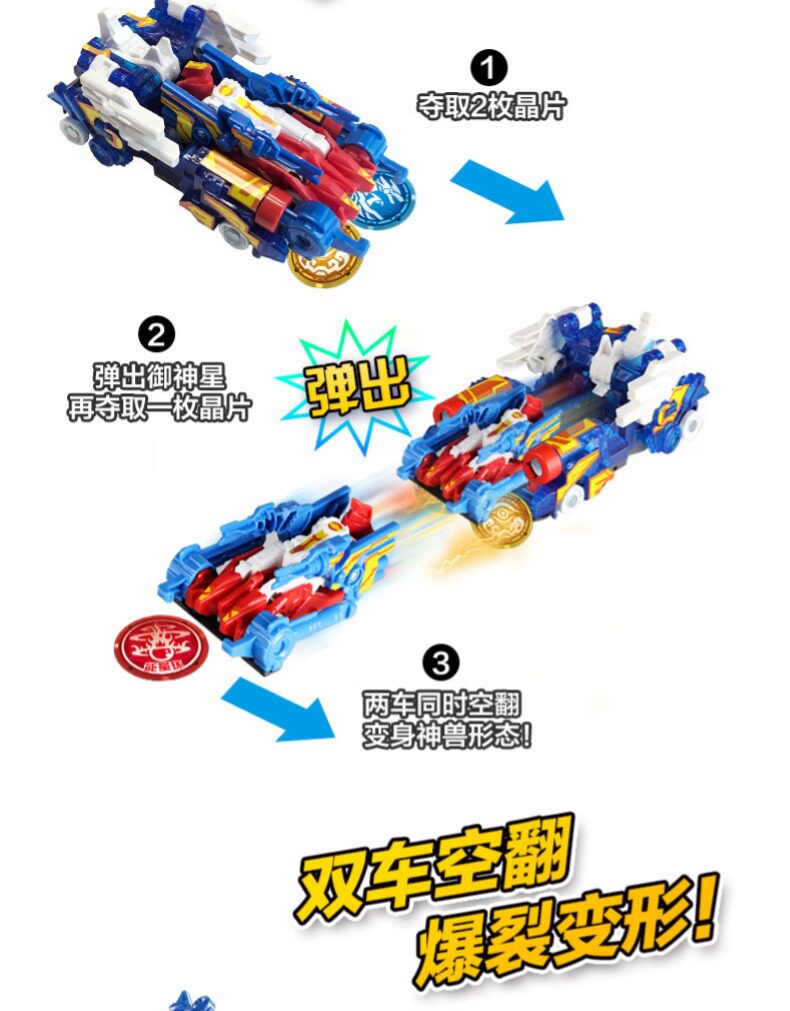 1
夺取2枚晶片

2
弹出御神星
再夺取一枚晶片

弹出

3
两车同时空翻
变身神兽形态!

双车空翻
爆裂变形!