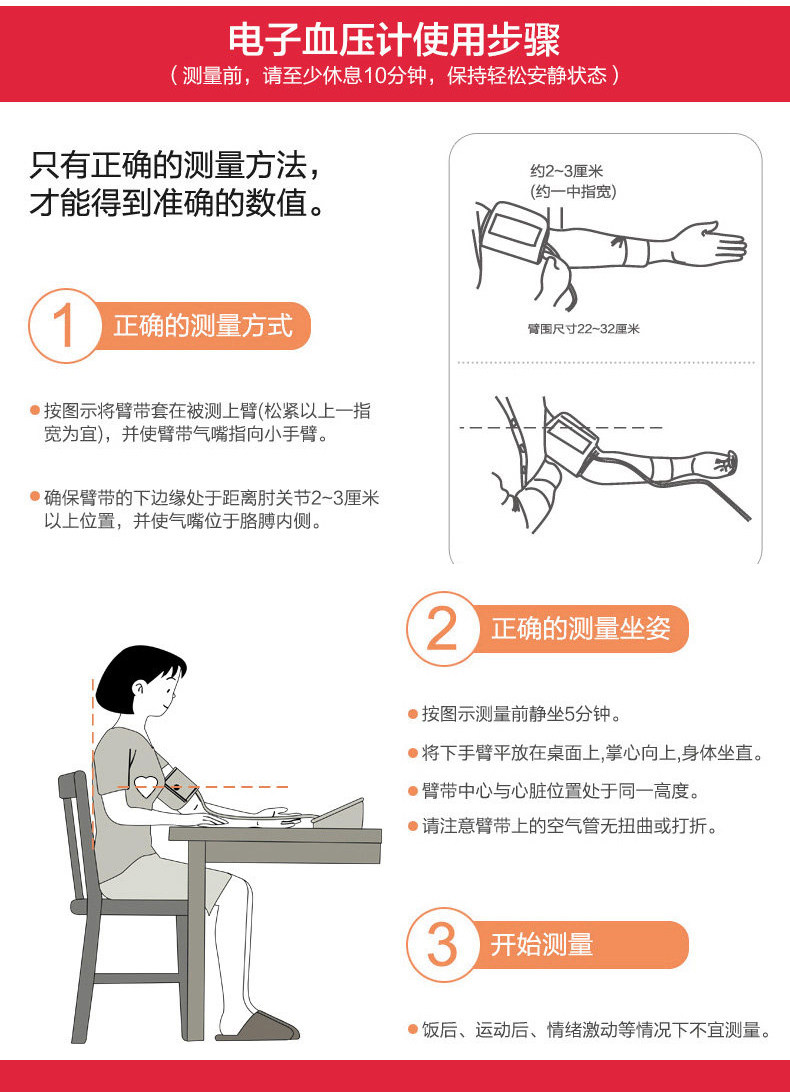 电子血压计使用步骤

（测量前，请至少休息10分钟，保持轻松安静状态）

只有正确的测量方法，才能得到准确的数值。

约2~3厘米
(约一中指宽)

臂围尺寸22~32厘米

1 正确的测量方式

● 按图示将臂带套在被测上臂(松紧以上一指宽为宜)，并使臂带气嘴指向小手臂。

● 确保臂带的下边缘处于距离肘关节2~3厘米以上位置，并使气嘴位于胳膊内侧。

2 正确的测量坐姿

● 按图示测量前静坐5分钟。

● 将下手臂平放在桌面上,掌心向上,身体坐直。

● 臂带中心与心脏位置处于同一高度。

● 请注意臂带上的空气管无扭曲或打折。

3 开始测量

● 饭后、运动后、情绪激动等情况下不宜测量。