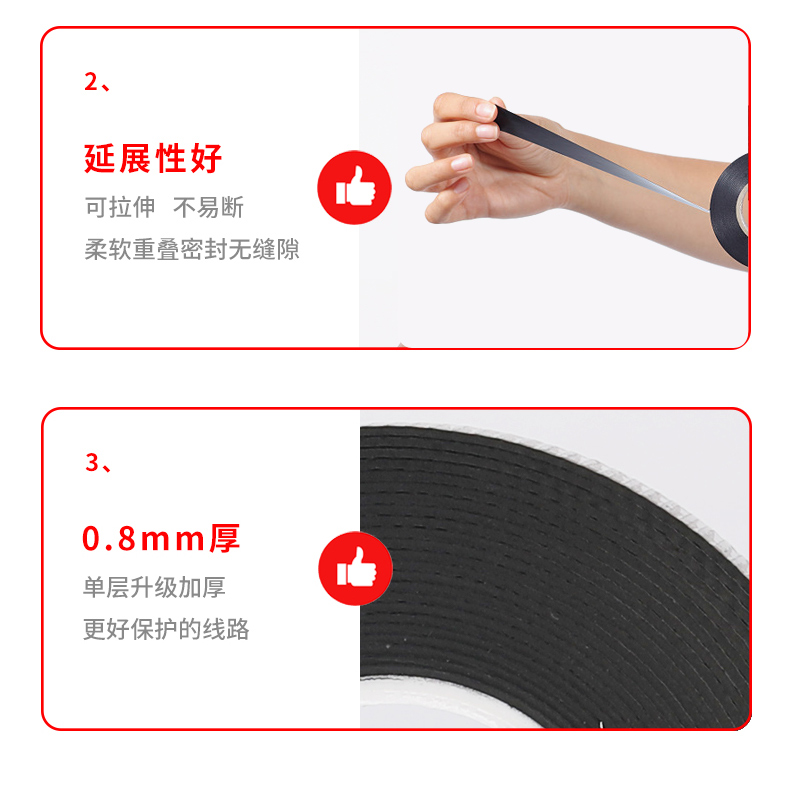 2、

延展性好

可拉伸 不易断

柔软重叠密封无缝隙

3、

0.8mm厚

单层升级加厚

更好保护的线路