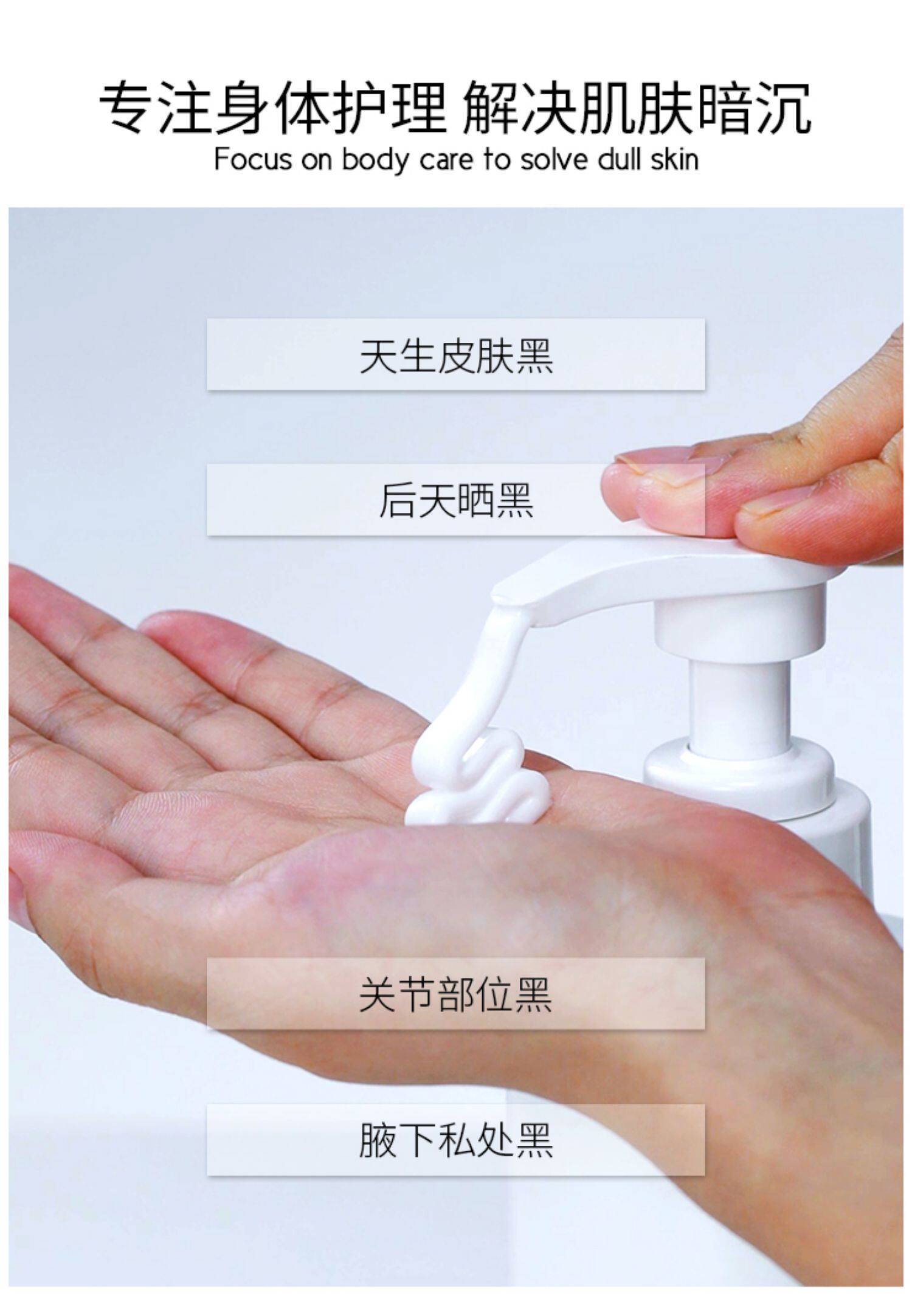 专注身体护理 解决肌肤暗沉

Focus on body care to solve dull skin

天生皮肤黑

后天晒黑

关节部位黑

腋下私处黑