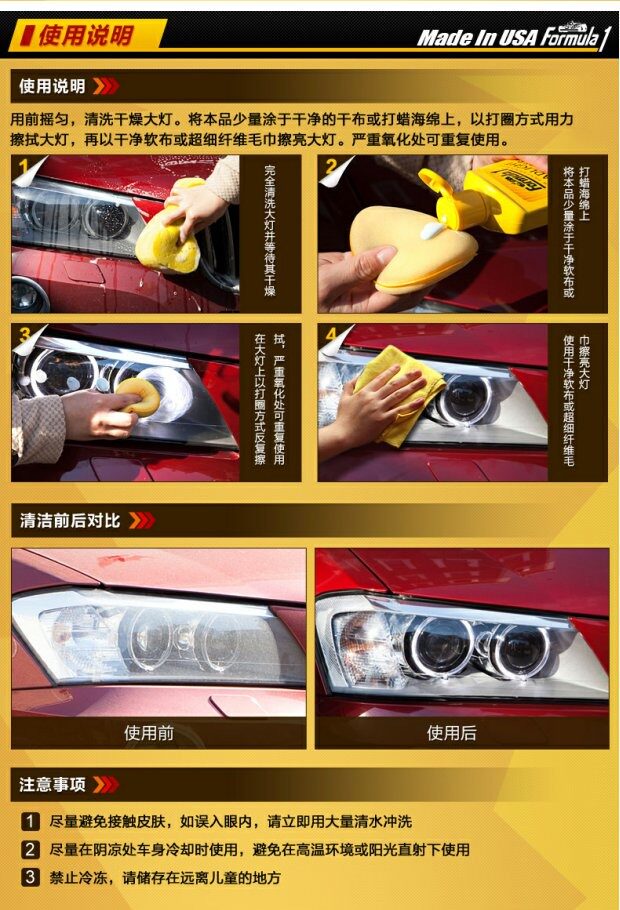 使用说明

Made In USA Formula 1

使用说明

用前摇匀，清洗干燥大灯。将本品少量涂于干净的干布或打蜡海绵上，以打圈方式用力擦拭大灯，再以干净软布或超细纤维毛巾擦亮大灯。严重氧化处可重复使用。

1 完全清洗大灯并等待其干燥

2 将本品少量涂于干净软布或打蜡海绵上

3 在大灯上以打圈方式反复擦拭，严重氧化处可重复使用

4 使用干净软布或超细纤维毛巾擦亮大灯

清洁前后对比

使用前

使用后

注意事项

1 尽量避免接触皮肤，如误入眼内，请立即用大量清水冲洗

2 尽量在阴凉处车身冷却时使用，避免在高温环境或阳光直射下使用

3 禁止冷冻，请储存在远离儿童的地方