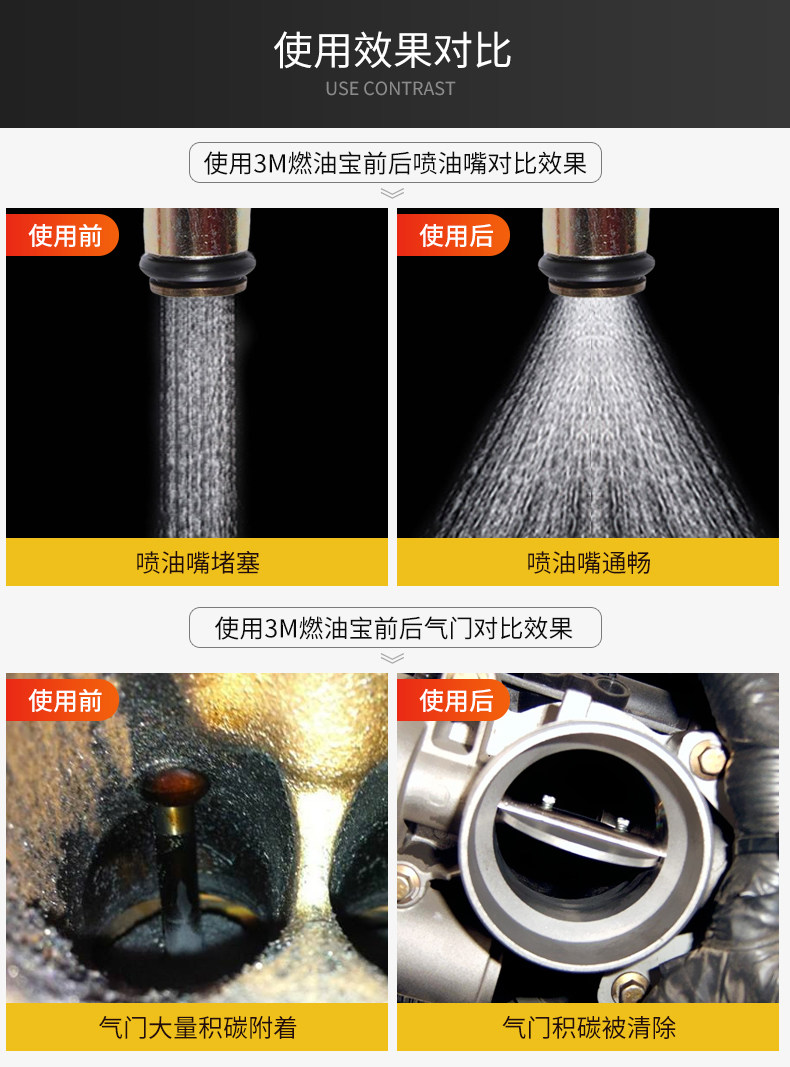 使用效果对比
USE CONTRAST

使用3M燃油宝前后喷油嘴对比效果

使用前

喷油嘴堵塞

使用后

喷油嘴通畅

使用3M燃油宝前后气门对比效果

使用前

气门大量积碳附着

使用后

气门积碳被清除