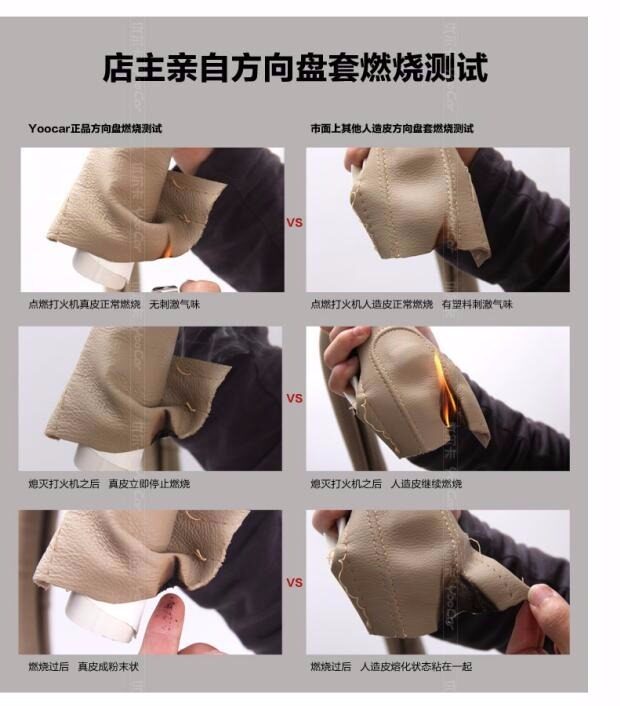 店主亲自方向盘套燃烧测试

Yoocar正品方向盘燃烧测试

市面上其他人造皮方向盘套燃烧测试

VS

点燃打火机真皮正常燃烧　无刺激气味

点燃打火机人造皮正常燃烧　有塑料刺激气味

VS

熄灭打火机之后　真皮立即停止燃烧

熄灭打火机之后　人造皮继续燃烧

VS

燃烧过后　真皮成粉末状

燃烧过后　人造皮熔化状态粘在一起