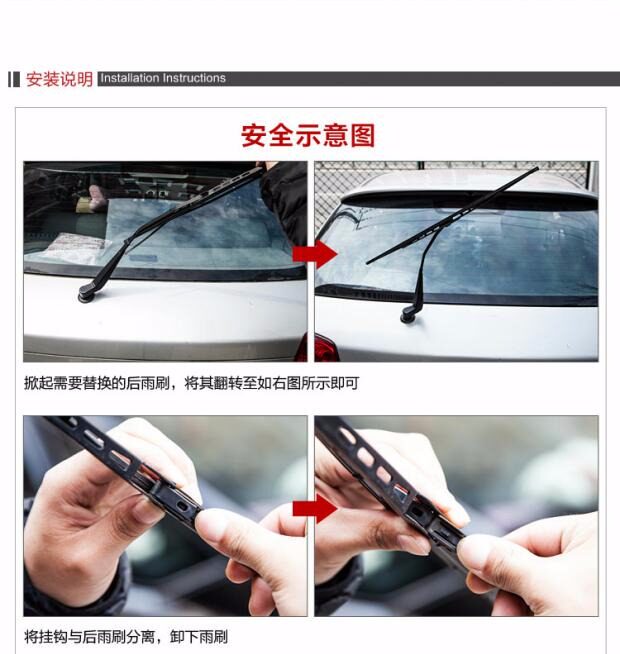 安装说明 Installation Instructions

安全示意图

掀起需要替换的后雨刷，将其翻转至如右图所示即可

将挂钩与后雨刷分离，卸下雨刷