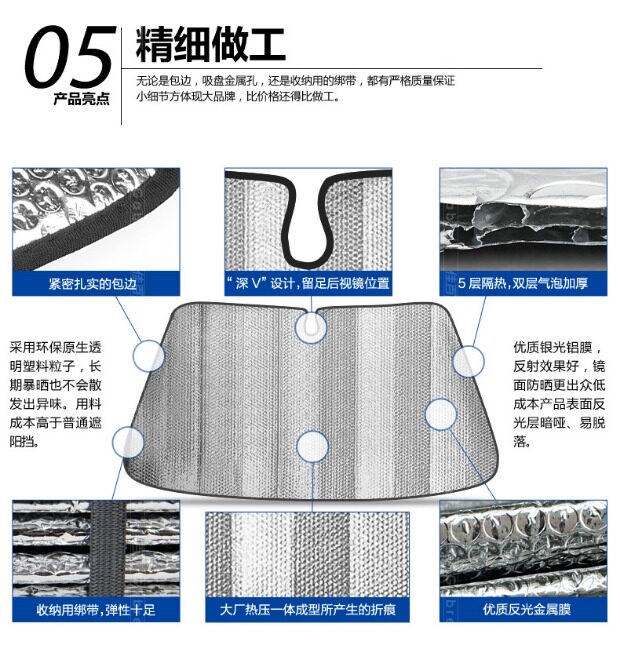 05
产品亮点

精细做工

无论是包边，吸盘金属孔，还是收纳用的绑带，都有严格质量保证
小细节方体现大品牌，比价格还得比做工。

紧密扎实的包边

“深 V”设计，留足后视镜位置

5 层隔热，双层气泡加厚

采用环保原生透明塑料粒子，长期暴晒也不会散发出异味。用料成本高于普通遮阳挡。

优质银光铝膜，反射效果好，镜面防晒更出众低成本产品表面反光层暗哑、易脱落。

收纳用绑带，弹性十足

大厂热压一体成型所产生的折痕

优质反光金属膜