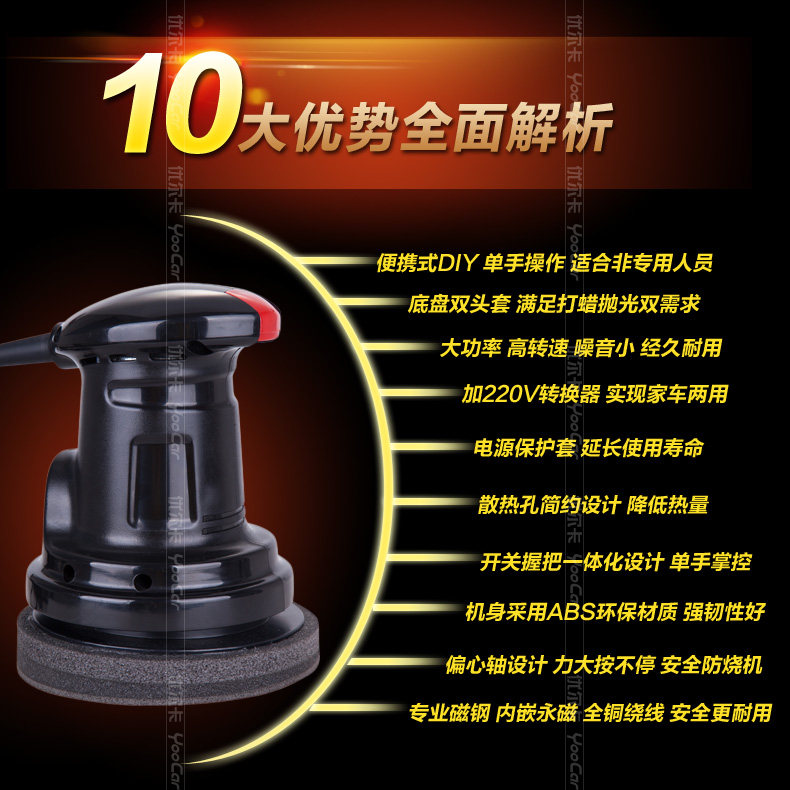 10大优势全面解析

便携式DIY 单手操作 适合非专用人员

底盘双头套 满足打蜡抛光双需求

大功率 高转速 噪音小 经久耐用

加220V转换器 实现家车两用

电源保护套 延长使用寿命

散热孔简约设计 降低热量

开关握把一体化设计 单手掌控

机身采用ABS环保材质 强韧性好

偏心轴设计 力大按不停 安全防烧机

专业磁钢 内嵌永磁 全铜绕线 安全更耐用

优尔卡 YooCar